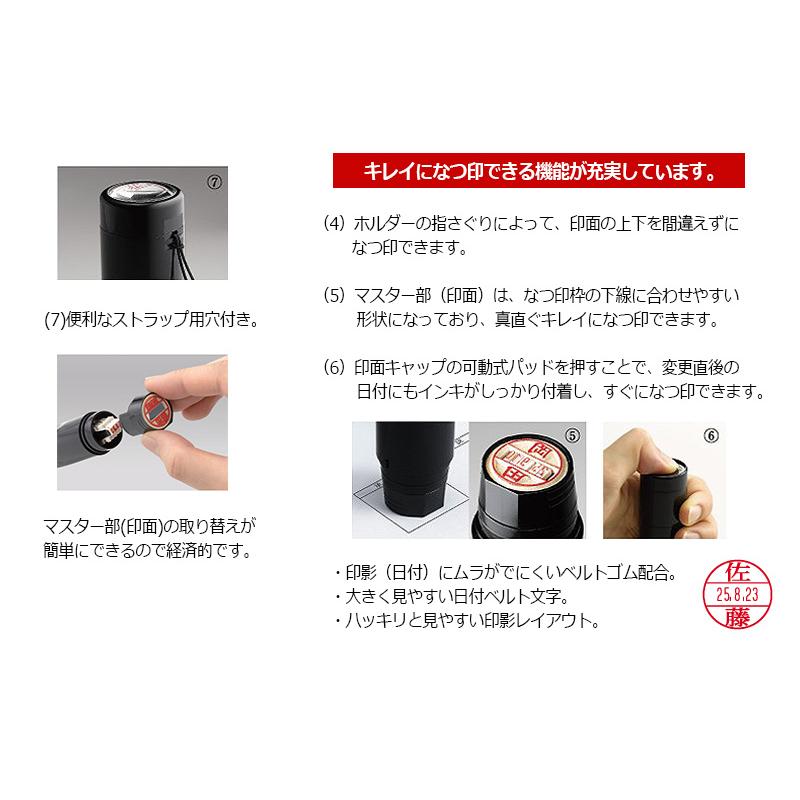 ⑦

(7)便利なストラップ用穴付き。

マスター部(印面)の取り替えが簡単にできるので経済的です。

キレイになつ印できる機能が充実しています。

(4) ホルダーの指さぐりによって、印面の上下を間違えずになつ印できます。

(5) マスター部（印面）は、なつ印枠の下線に合わせやすい形状になっており、真直ぐキレイになつ印できます。

(6) 印面キャップの可動式パッドを押すことで、変更直後の日付にもインキがしっかり付着し、すぐになつ印できます。

⑤

⑥

・印影（日付）にムラがでにくいベルトゴム配合。
・大きく見やすい日付ベルト文字。
・ハッキリと見やすい印影レイアウト。

佐
25.8.23
藤