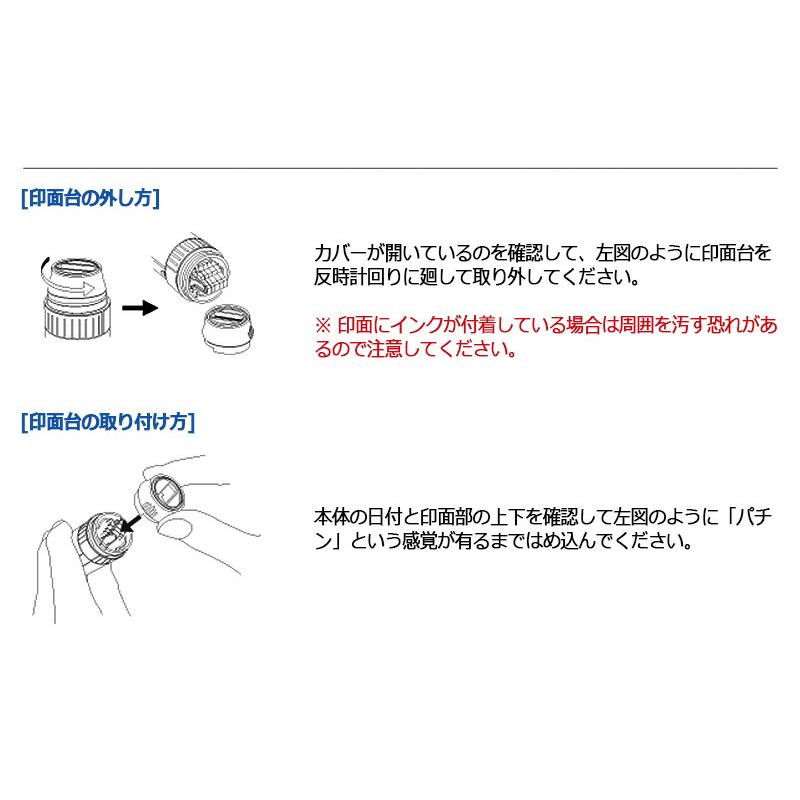 [印面台の外し方]

カバーが開いているのを確認して、左図のように印面台を反時計回りに廻して取り外してください。

※ 印面にインクが付着している場合は周囲を汚す恐れがあるので注意してください。

[印面台の取り付け方]

本体の日付と印面部の上下を確認して左図のように「パチン」という感覚が有るまではめ込んでください。