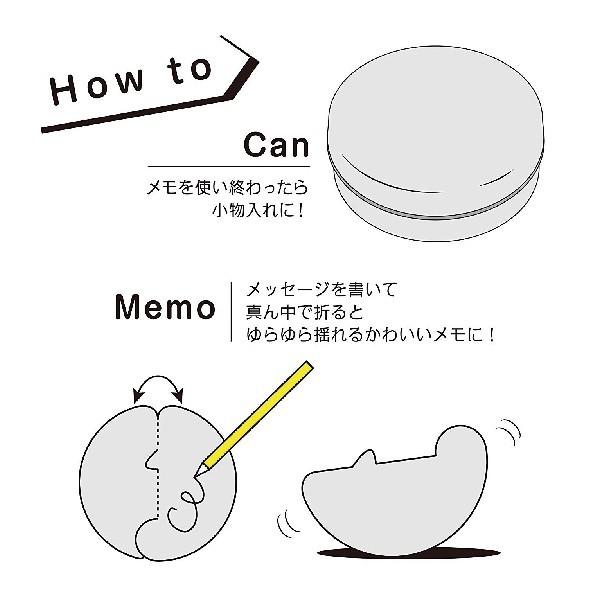 How to

Can

メモを使い終わったら
小物入れに！

Memo

メッセージを書いて
真ん中で折ると
ゆらゆら揺れるかわいいメモに！