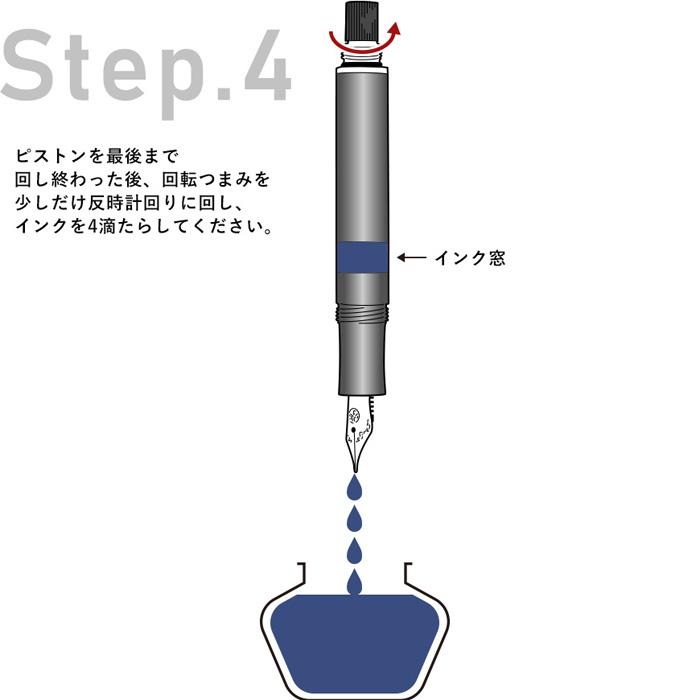 Step.4

ピストンを最後まで
回し終わった後、回転つまみを
少しだけ反時計回りに回し、
インクを4滴たらしてください。

インク窓