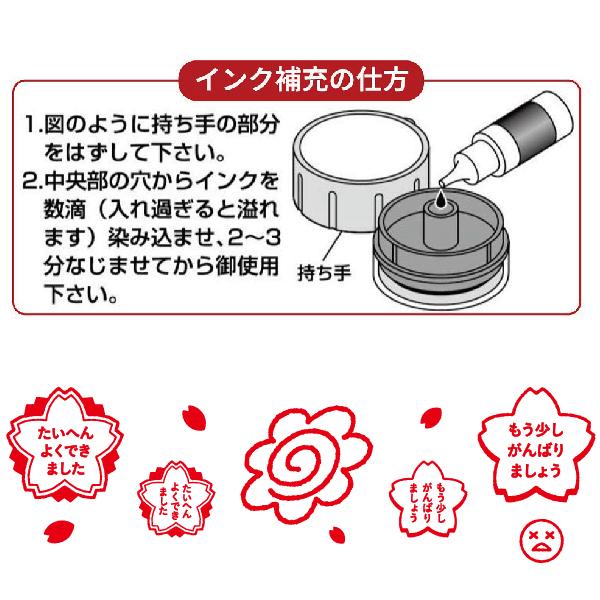 インク補充の仕方

1.図のように持ち手の部分をはずして下さい。
2.中央部の穴からインクを数滴（入れ過ぎると溢れます）染み込ませ、2～3分なじませてから御使用下さい。

持ち手

たいへん
よくでき
ました

たいへん
よくでき
ました

もう少し
がんばり
ましょう

もう少し
がんばり
ましょう