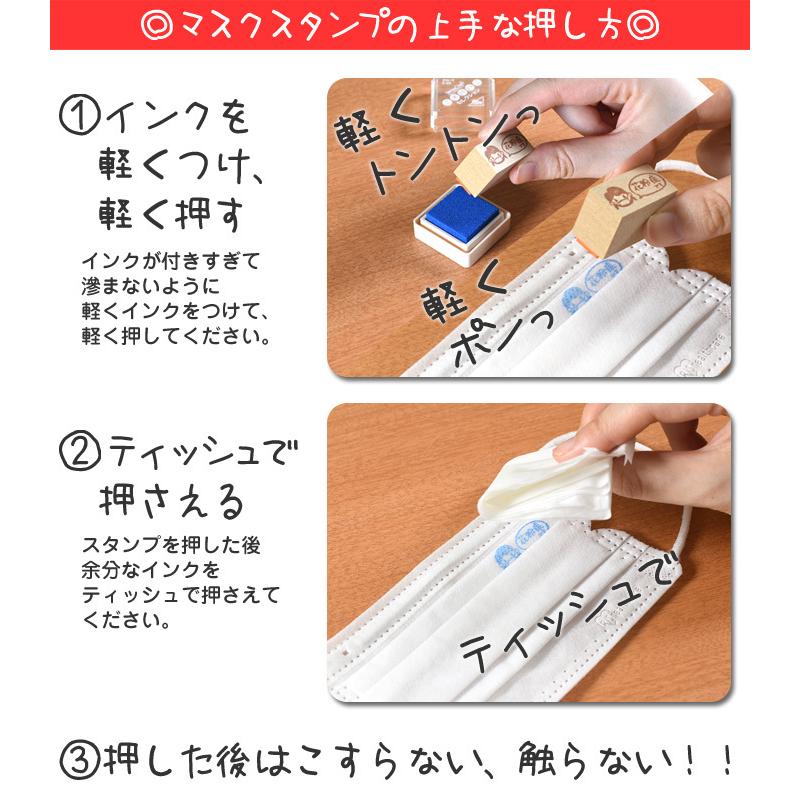 ◎マスクスタンプの上手な押し方◎

①インクを軽くつけ、軽く押す

インクが付きすぎて滲まないように軽くインクをつけて、軽く押してください。

軽くトントンっ

軽くポンっ

②ティッシュで押さえる

スタンプを押した後余分なインクをティッシュで押さえてください。

ティッシュで

③押した後はこすらない、触らない！！