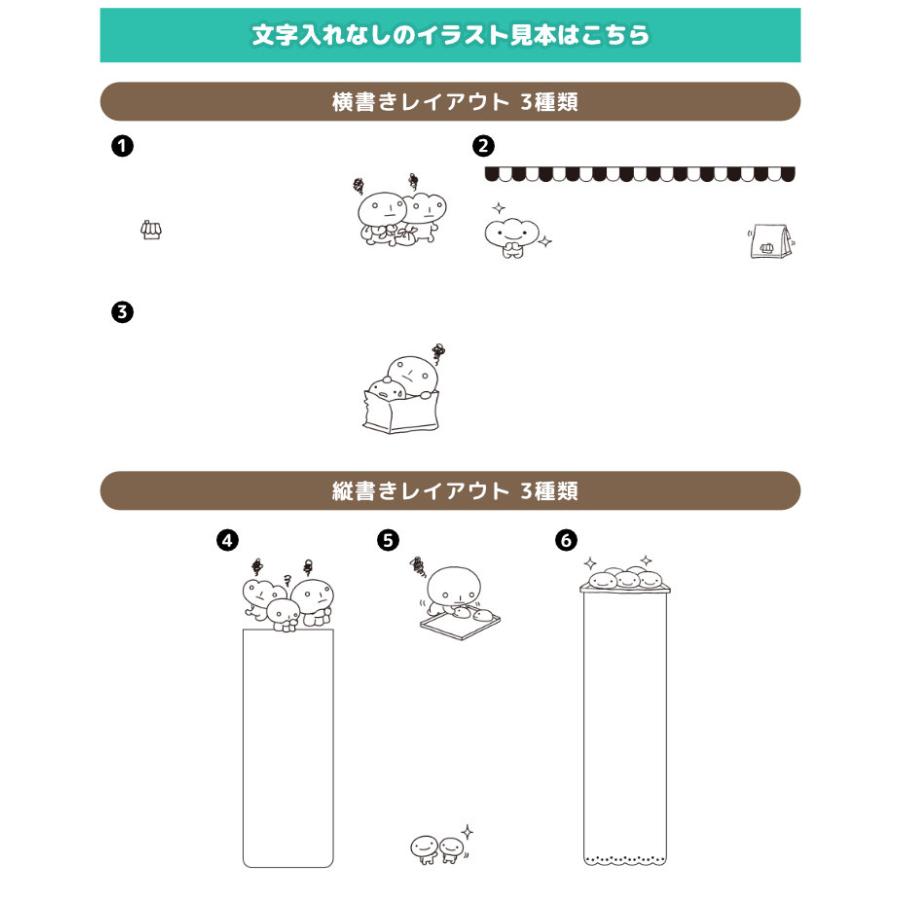 文字入れなしのイラスト見本はこちら

横書きレイアウト 3種類

❶

❷

❸

縦書きレイアウト 3種類

❹

❺

❻