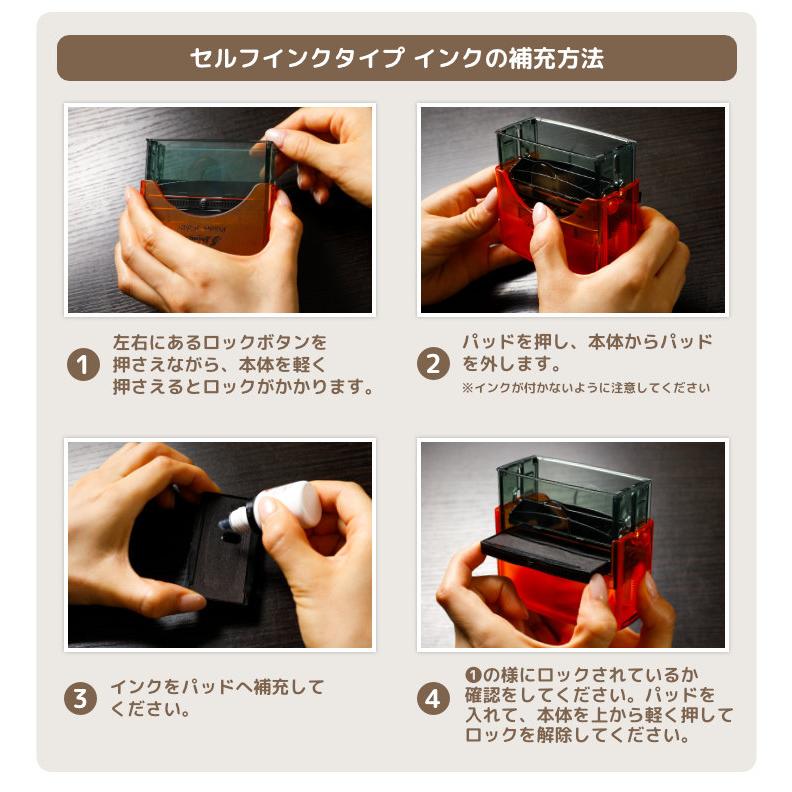 セルフインクタイプ インクの補充方法

1 左右にあるロックボタンを押さえながら、本体を軽く押さえるとロックがかかります。

2 パッドを押し、本体からパッドを外します。
※インクが付かないように注意してください

3 インクをパッドへ補充してください。

4 ❶の様にロックされているか確認をしてください。パッドを入れて、本体を上から軽く押してロックを解除してください。