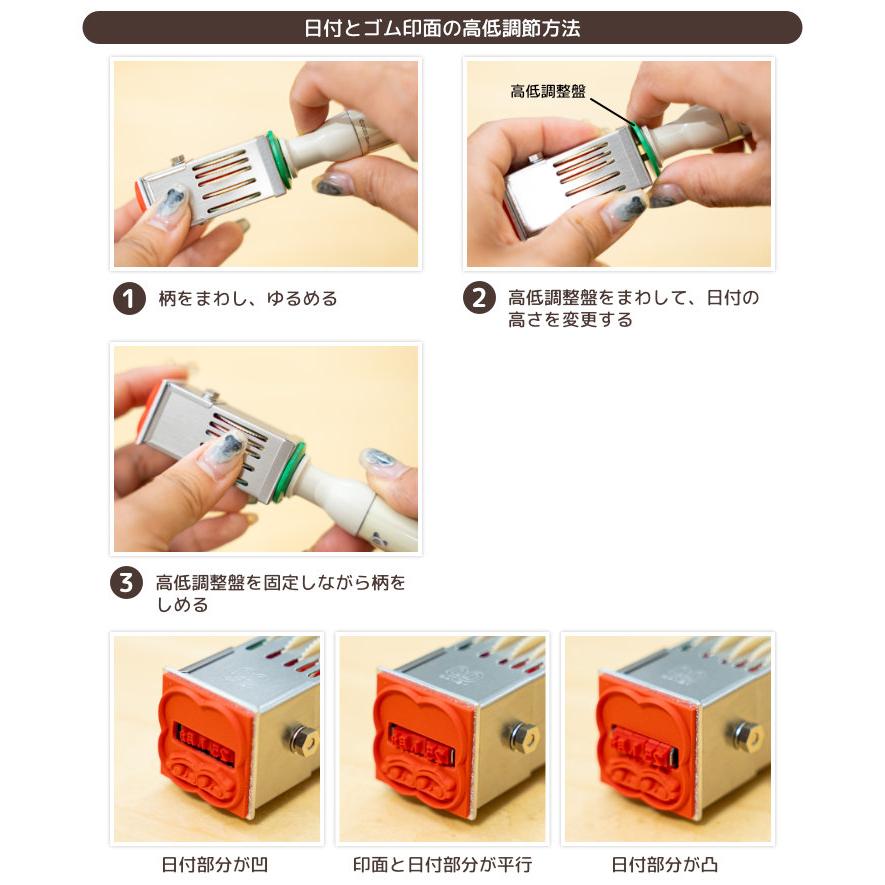 日付とゴム印面の高低調節方法

高低調整盤

1 柄をまわし、ゆるめる

2 高低調整盤をまわして、日付の高さを変更する

3 高低調整盤を固定しながら柄をしめる

日付部分が凹

印面と日付部分が平行

日付部分が凸