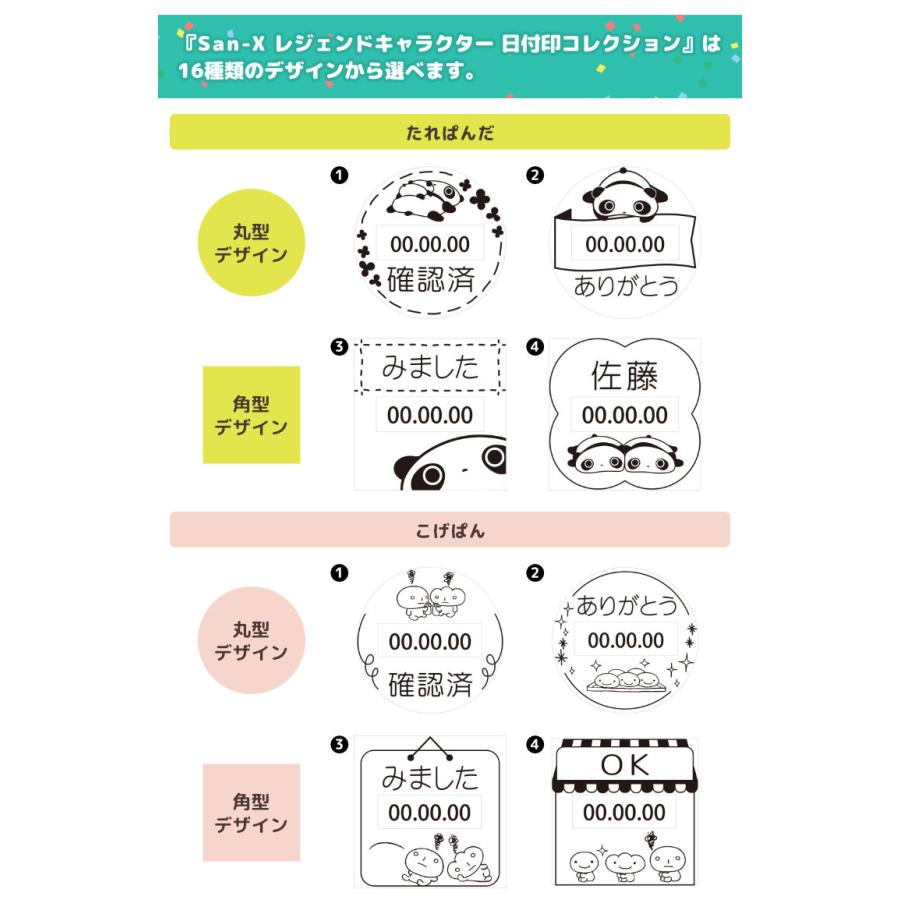 『San-X レジェンドキャラクター 日付印コレクション』は16種類のデザインから選べます。

たれぱんだ

丸型デザイン

❶
00.00.00
確認済

❷
00.00.00
ありがとう

角型デザイン

❸
みました
00.00.00

❹
佐藤
00.00.00

こげぱん

丸型デザイン

❶
00.00.00
確認済

❷
ありがとう
00.00.00

角型デザイン

❸
みました
00.00.00

❹
OK
00.00.00