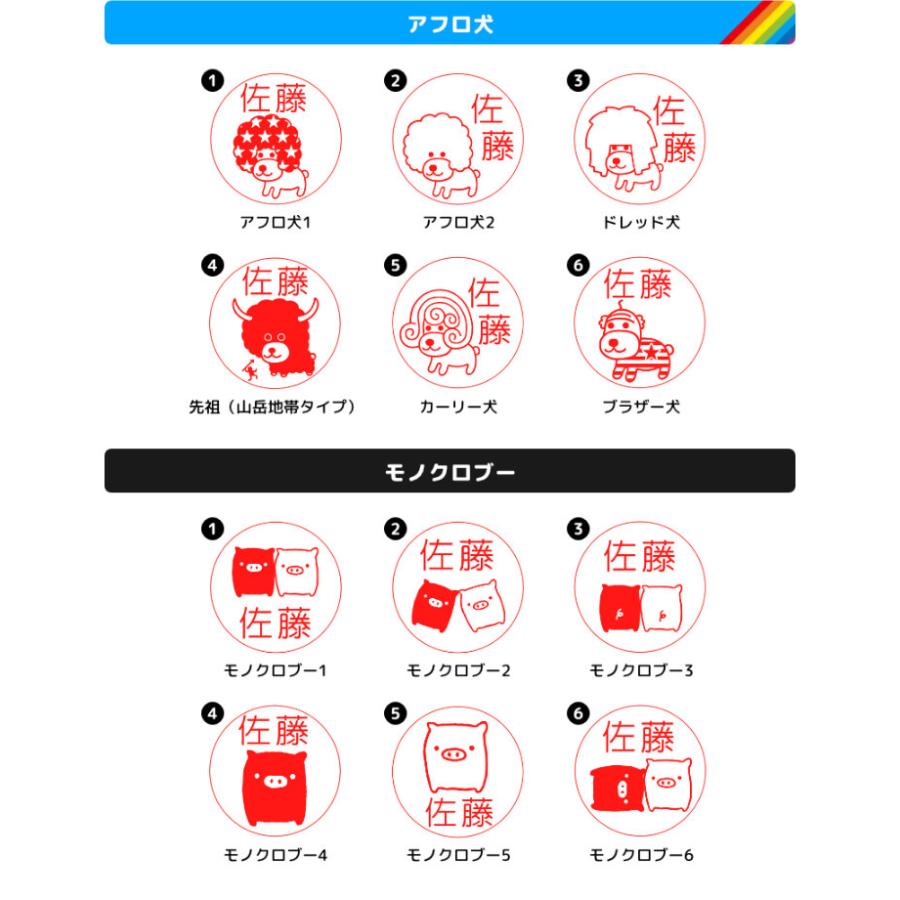 アフロ犬

1
佐藤
アフロ犬1

2
佐藤
アフロ犬2

3
佐藤
ドレッド犬

4
佐藤
先祖（山岳地帯タイプ）

5
佐藤
カーリー犬

6
佐藤
ブラザー犬

モノクロブー

1
佐藤
モノクロブー1

2
佐藤
モノクロブー2

3
佐藤
モノクロブー3

4
佐藤
モノクロブー4

5
佐藤
モノクロブー5

6
佐藤
モノクロブー6