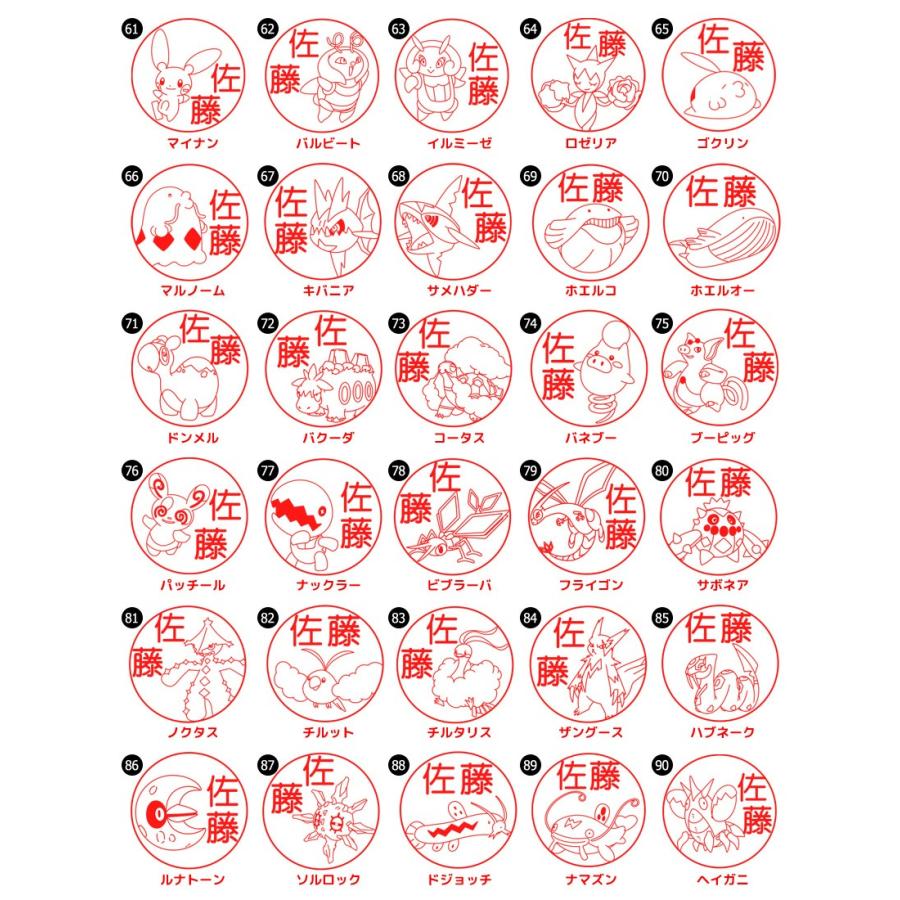 61 佐藤 マイナン
62 佐藤 バルビート
63 佐藤 イルミーゼ
64 佐藤 ロゼリア
65 佐藤 ゴクリン

66 佐藤 マルノーム
67 佐藤 キバニア
68 佐藤 サメハダー
69 佐藤 ホエルコ
70 佐藤 ホエルオー

71 佐藤 ドンメル
72 佐藤 バクーダ
73 佐藤 コータス
74 佐藤 バネブー
75 佐藤 ブーピッグ

76 佐藤 パッチール
77 佐藤 ナックラー
78 佐藤 ビブラーバ
79 佐藤 フライゴン
80 佐藤 サボネア

81 佐藤 ノクタス
82 佐藤 チルット
83 佐藤 チルタリス
84 佐藤 ザングース
85 佐藤 ハブネーク

86 佐藤 ルナトーン
87 佐藤 ソルロック
88 佐藤 ドジョッチ
89 佐藤 ナマズン
90 佐藤 ヘイガニ