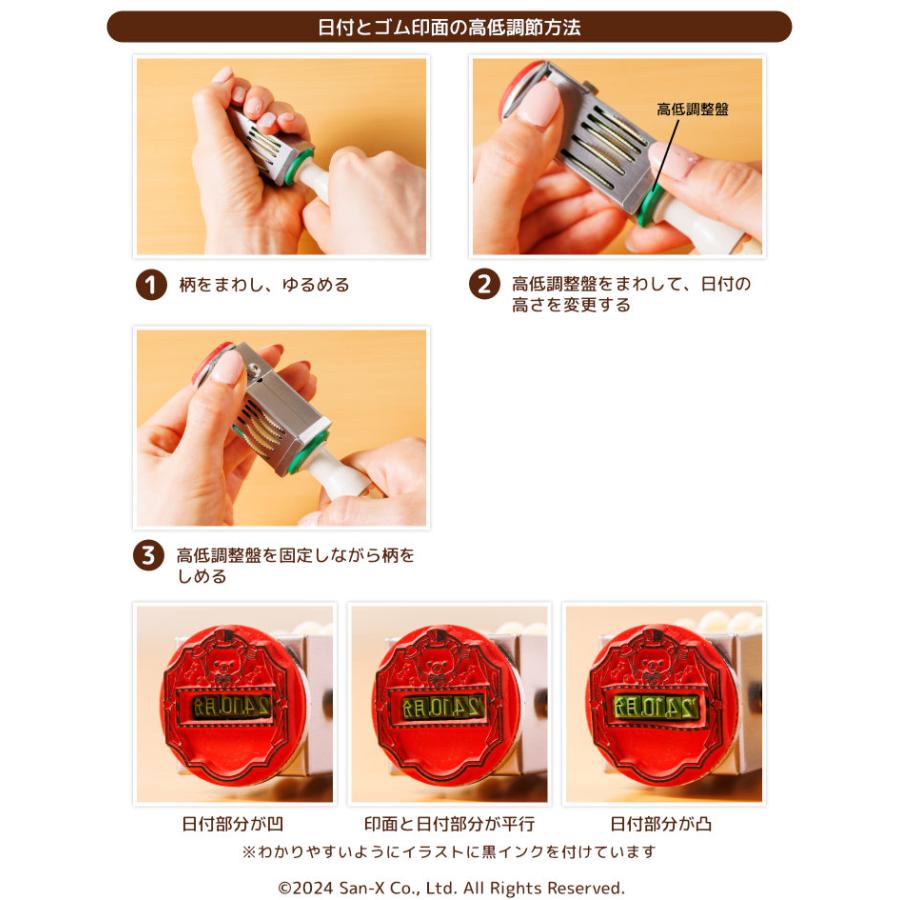 日付とゴム印面の高低調節方法

高低調整盤

1 柄をまわし、ゆるめる

2 高低調整盤をまわして、日付の高さを変更する

3 高低調整盤を固定しながら柄をしめる

日付部分が凹

印面と日付部分が平行

日付部分が凸

※わかりやすいようにイラストに黒インクを付けています

©2024 San-X Co., Ltd. All Rights Reserved.