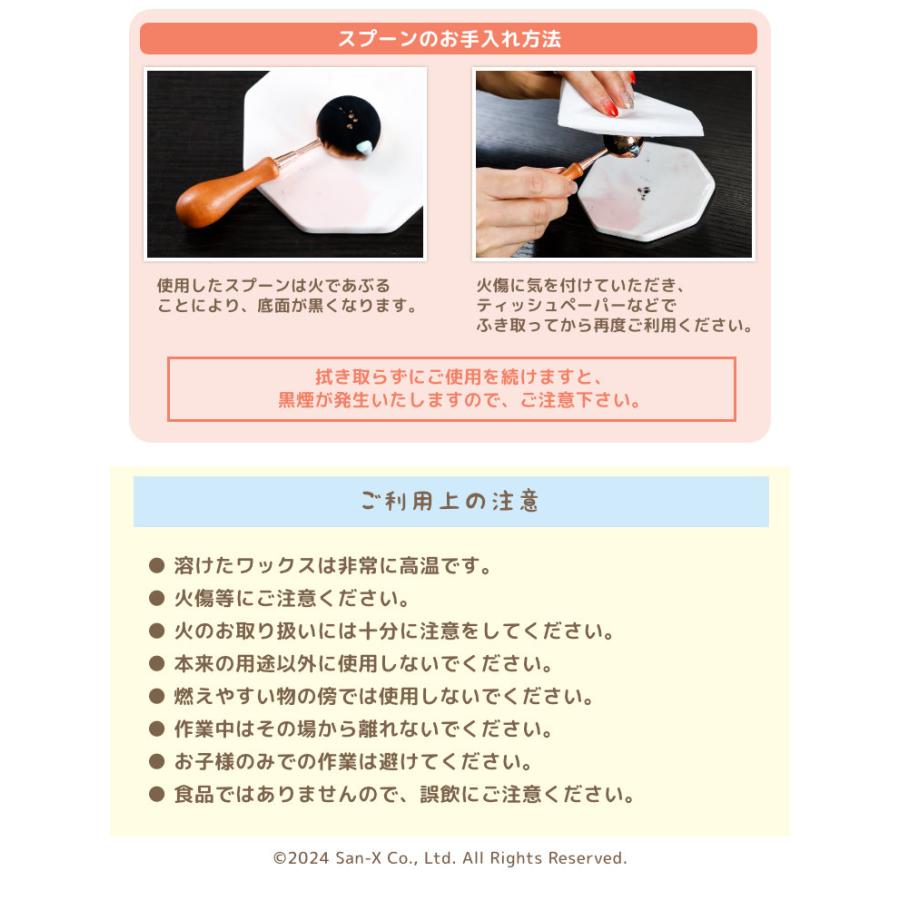 スプーンのお手入れ方法

使用したスプーンは火であぶることにより、底面が黒くなります。

火傷に気を付けていただき、ティッシュペーパーなどでふき取ってから再度ご利用ください。

拭き取らずにご使用を続けますと、黒煙が発生いたしますので、ご注意下さい。

ご利用上の注意

● 溶けたワックスは非常に高温です。
● 火傷等にご注意ください。
● 火のお取り扱いには十分に注意をしてください。
● 本来の用途以外に使用しないでください。
● 燃えやすい物の傍では使用しないでください。
● 作業中はその場から離れないでください。
● お子様のみでの作業は避けてください。
● 食品ではありませんので、誤飲にご注意ください。

©2024 San-X Co., Ltd. All Rights Reserved.