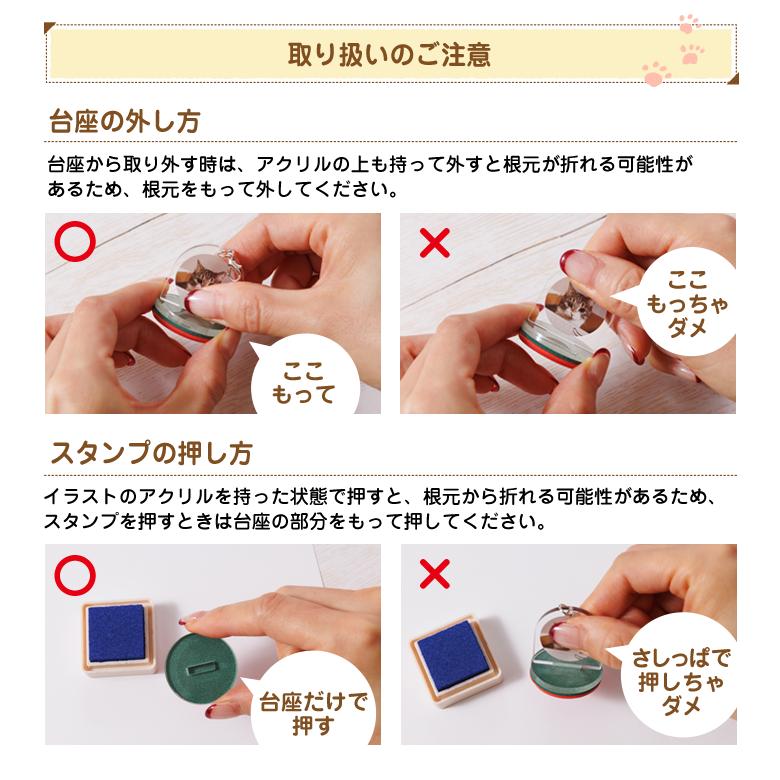 取り扱いのご注意

台座の外し方

台座から取り外す時は、アクリルの上も持って外すと根元が折れる可能性があるため、根元をもって外してください。

○

ここもって

×

ここもっちゃダメ

スタンプの押し方

イラストのアクリルを持った状態で押すと、根元から折れる可能性があるため、スタンプを押すときは台座の部分をもって押してください。

○

台座だけで押す

×

さしっぱで押しちゃダメ