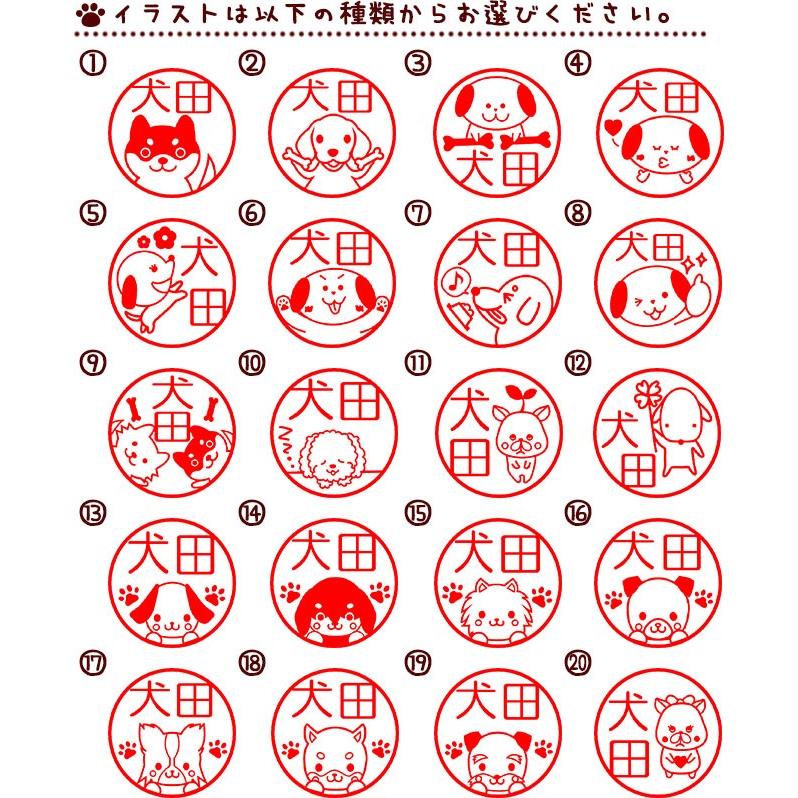 イラストは以下の種類からお選びください。

①
犬田

②
犬田

③
犬田

④
犬田

⑤
犬田

⑥
犬田

⑦
犬田

⑧
犬田

⑨
犬田

⑩
犬田

⑪
犬田

⑫
犬田

⑬
犬田

⑭
犬田

⑮
犬田

⑯
犬田

⑰
犬田

⑱
犬田

⑲
犬田

⑳
犬田