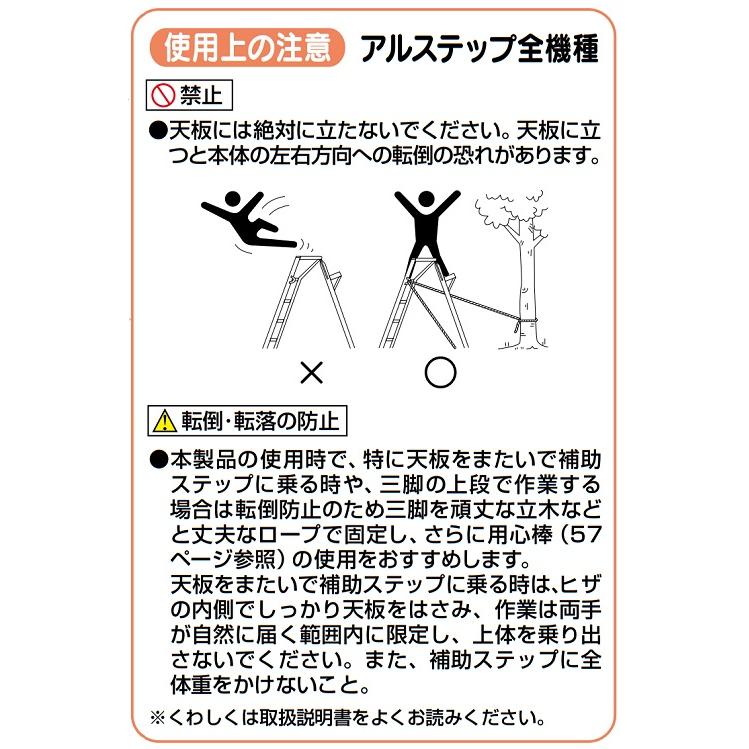 使用上の注意 アルステップ全機種

禁止

●天板には絶対に立たないでください。天板に立つと本体の左右方向への転倒の恐れがあります。

×

○

転倒・転落の防止

●本製品の使用時で、特に天板をまたいで補助ステップに乗る時や、三脚の上段で作業する場合は転倒防止のため三脚を頑丈な立木などと丈夫なロープで固定し、さらに用心棒（57ページ参照）の使用をおすすめします。
天板をまたいで補助ステップに乗る時は､ヒザの内側でしっかり天板をはさみ、作業は両手が自然に届く範囲内に限定し、上体を乗り出さないでください。また、補助ステップに全体重をかけないこと。

※くわしくは取扱説明書をよくお読みください。