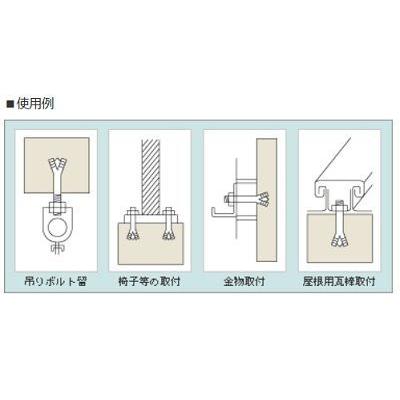 ■使用例

吊りボルト留

椅子等の取付

金物取付

屋根用瓦棒取付