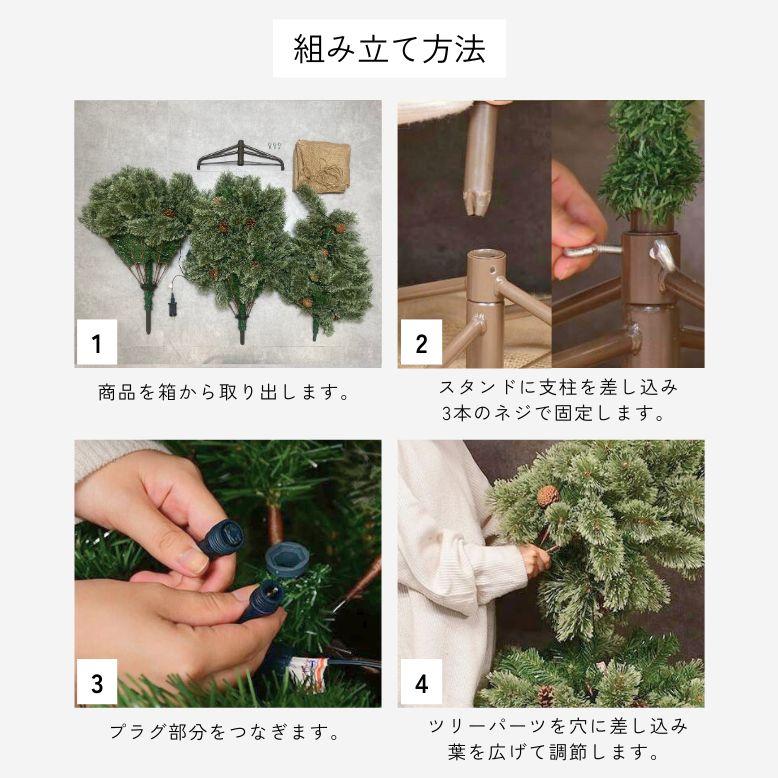 組み立て方法

1

商品を箱から取り出します。

2

スタンドに支柱を差し込み
3本のネジで固定します。

3

プラグ部分をつなぎます。

4

ツリーパーツを穴に差し込み
葉を広げて調節します。