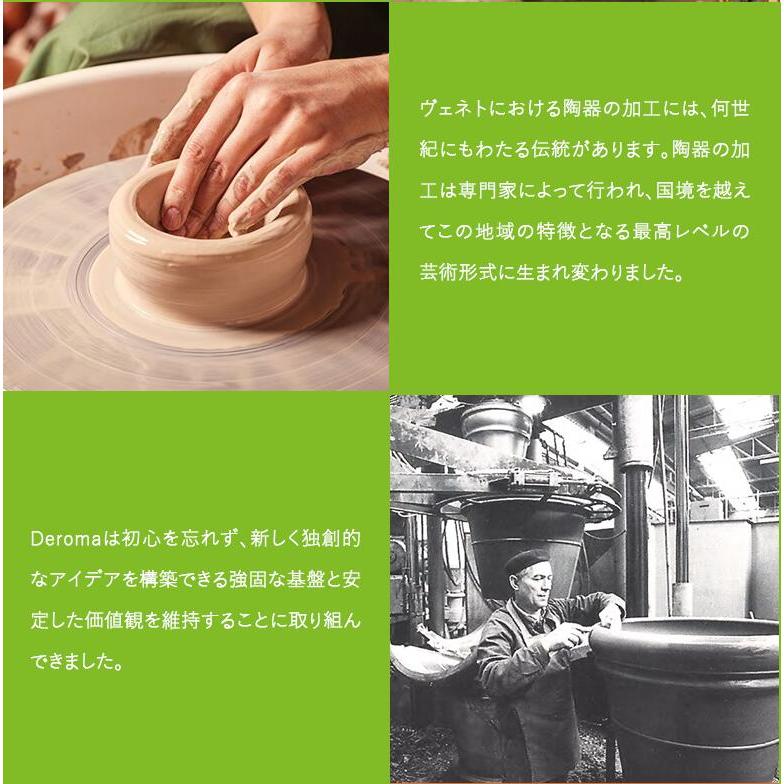 ヴェネトにおける陶器の加工には、何世紀にもわたる伝統があります。陶器の加工は専門家によって行われ、国境を越えてこの地域の特徴となる最高レベルの芸術形式に生まれ変わりました。

Deromaは初心を忘れず、新しく独創的なアイデアを構築できる強固な基盤と安定した価値観を維持することに取り組んできました。