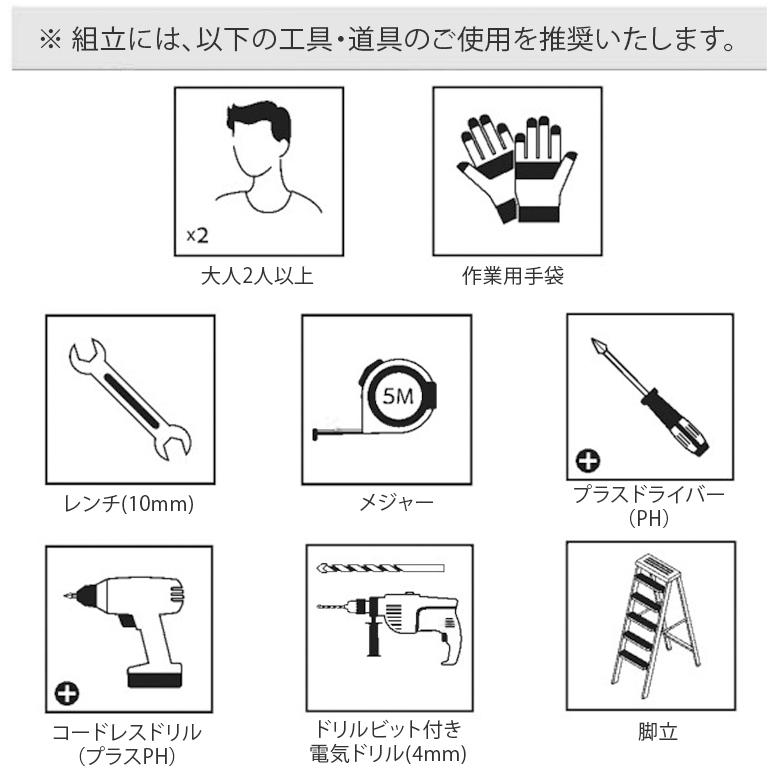 ※ 組立には、以下の工具・道具のご使用を推奨いたします。

×2

大人2人以上

作業用手袋

レンチ(10mm)

5M

メジャー

プラスドライバー (PH)

コードレスドリル (プラスPH)

ドリルビット付き 電気ドリル(4mm)

脚立