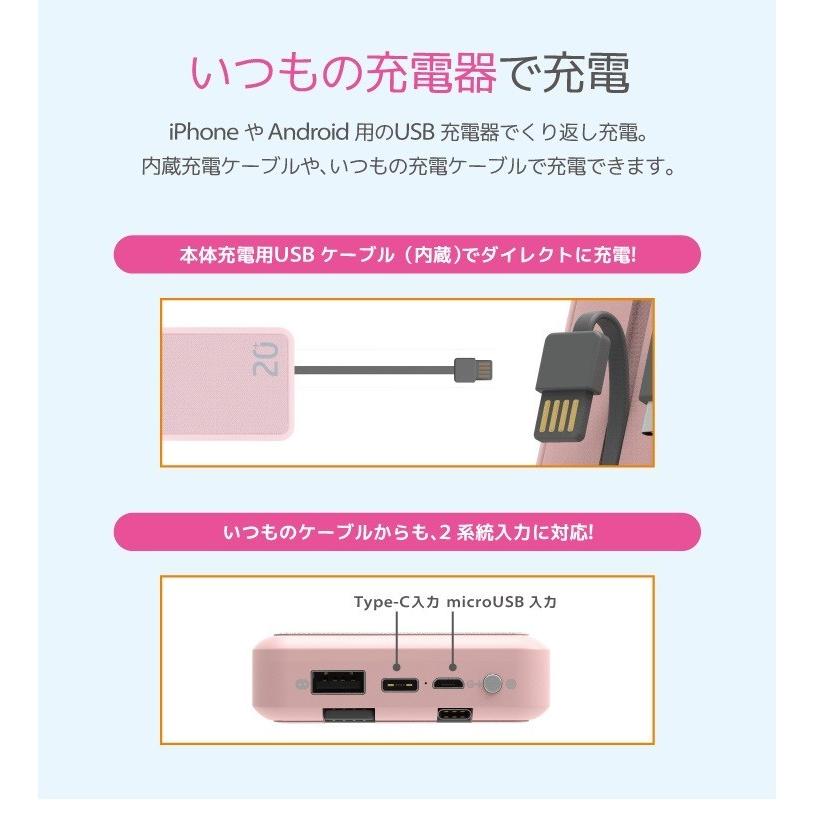 いつもの充電器で充電

iPhone や Android 用のUSB 充電器でくり返し充電。
内蔵充電ケーブルや、いつもの充電ケーブルで充電できます。

本体充電用USB ケーブル（内蔵）でダイレクトに充電!

20

いつものケーブルからも、2 系統入力に対応!

Type-C入力 microUSB 入力