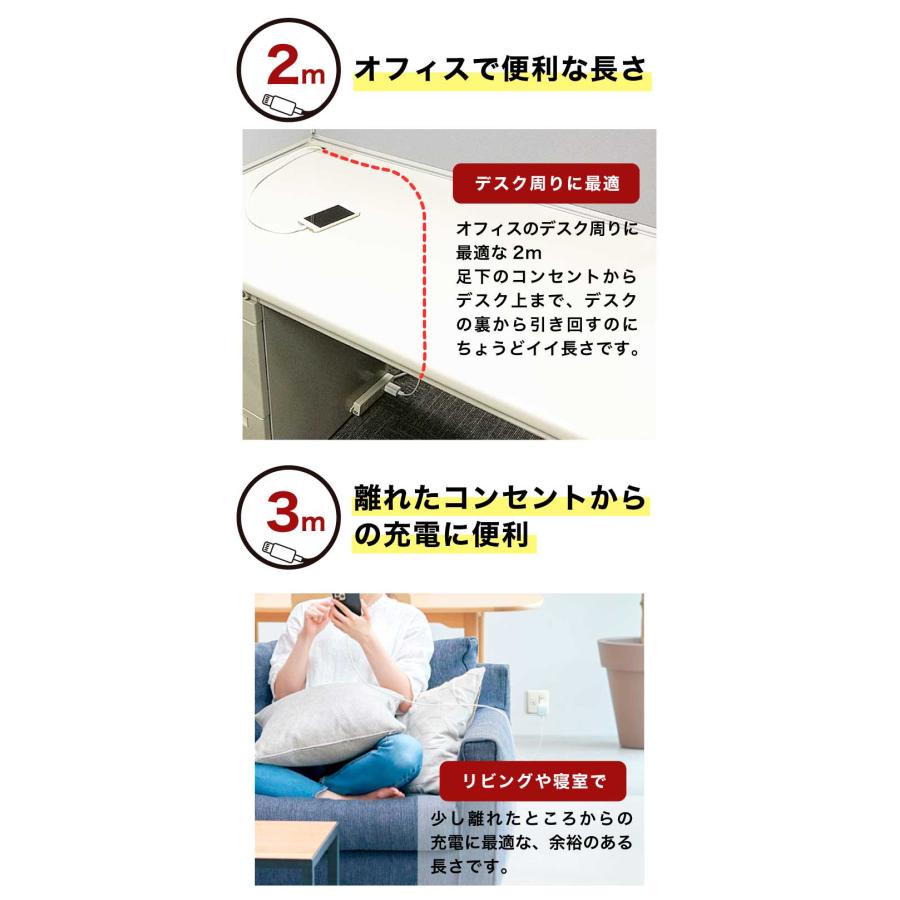 2m

オフィスで便利な長さ

デスク周りに最適

オフィスのデスク周りに最適な 2m
足下のコンセントからデスク上まで、デスクの裏から引き回すのにちょうどイイ長さです。

3m

離れたコンセントからの充電に便利

リビングや寝室で

少し離れたところからの充電に最適な、余裕のある長さです。