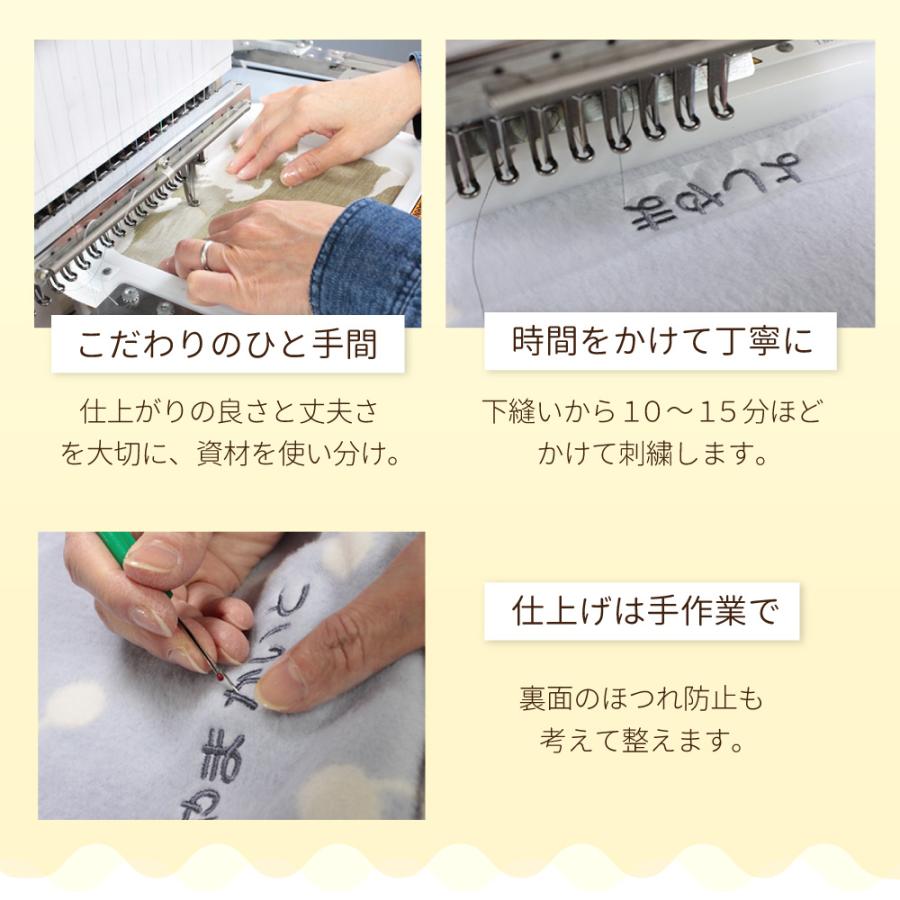 こだわりのひと手間

仕上がりの良さと丈夫さを大切に、資材を使い分け。

時間をかけて丁寧に

下縫いから10～15分ほどかけて刺繍します。

仕上げは手作業で

裏面のほつれ防止も考えて整えます。