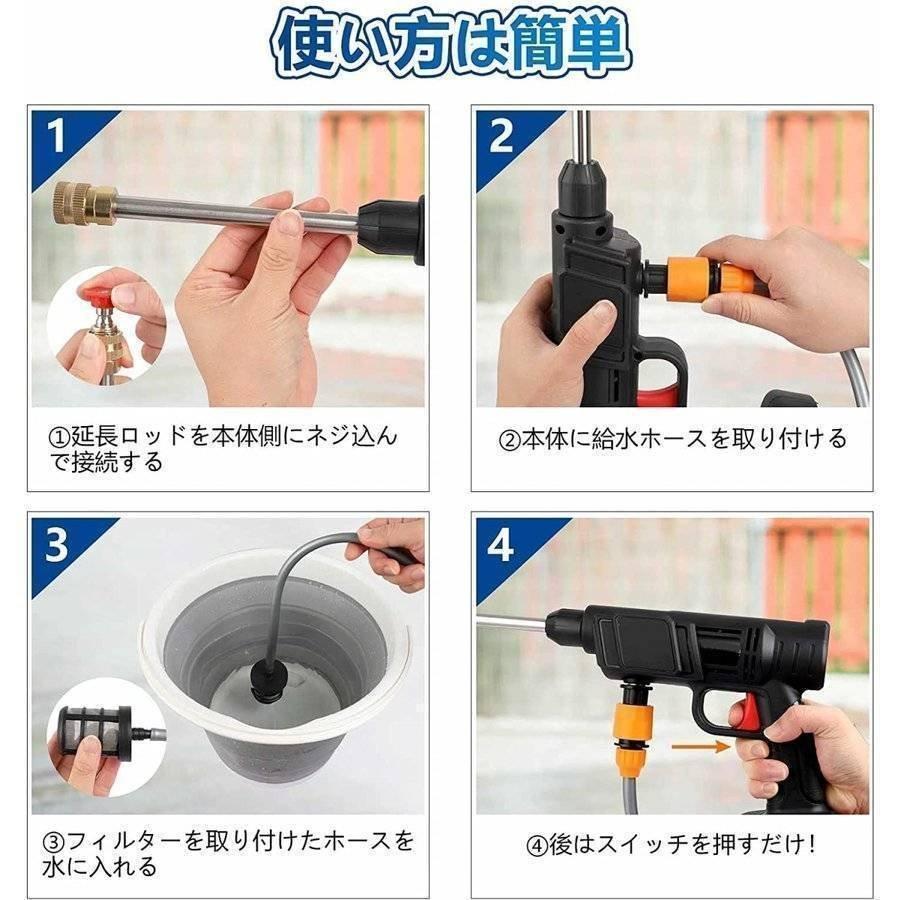 使い方は簡単

1

①延長ロッドを本体側にネジ込んで接続する

2

②本体に給水ホースを取り付ける

3

③フィルターを取り付けたホースを水に入れる

4

④後はスイッチを押すだけ!