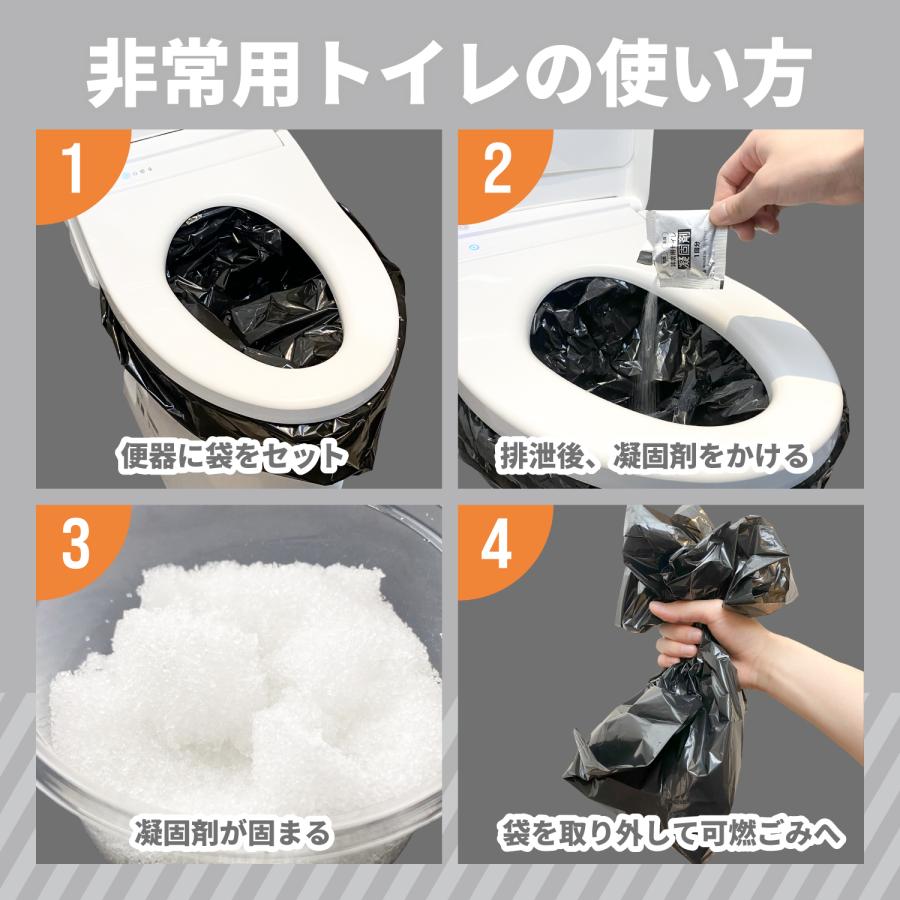 非常用トイレの使い方

1

便器に袋をセット

2

凝固剤

排泄後、凝固剤をかける

3

凝固剤が固まる

4

袋を取り外して可燃ごみへ