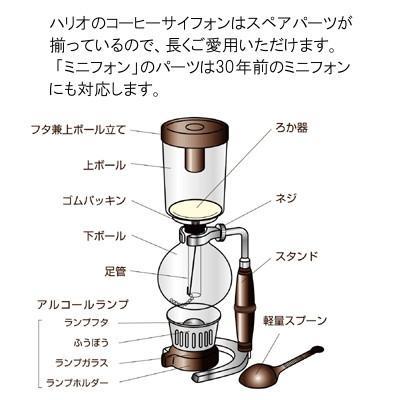 ハリオのコーヒーサイフォンはスペアパーツが揃っているので、長くご愛用いただけます。「ミニフォン」のパーツは30年前のミニフォンにも対応します。

フタ兼上ボール立て
上ボール
ゴムパッキン
下ボール
足管
アルコールランプ
ランプフタ
ふうぼう
ランプガラス
ランプホルダー
ろか器
ネジ
スタンド
軽量スプーン