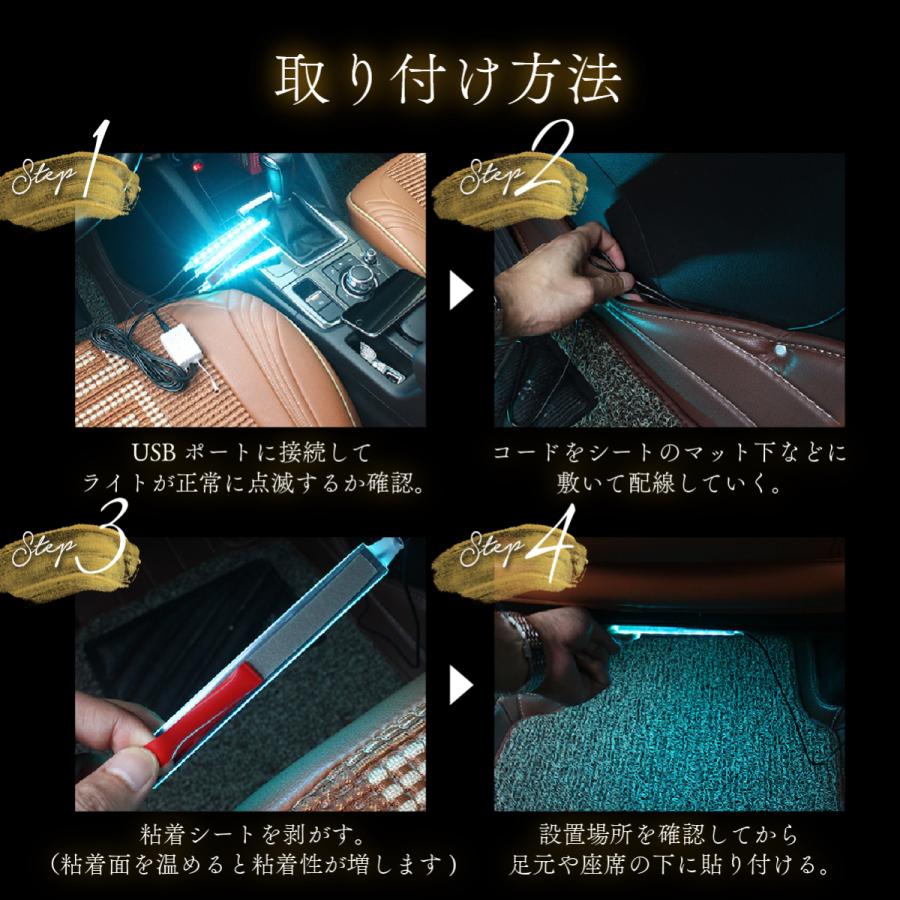 取り付け方法

Step 1

USB ポートに接続して
ライトが正常に点滅するか確認。

Step 2

コードをシートのマット下などに
敷いて配線していく。

Step 3

粘着シートを剥がす。
(粘着面を温めると粘着性が増します)

Step 4

設置場所を確認してから
足元や座席の下に貼り付ける。