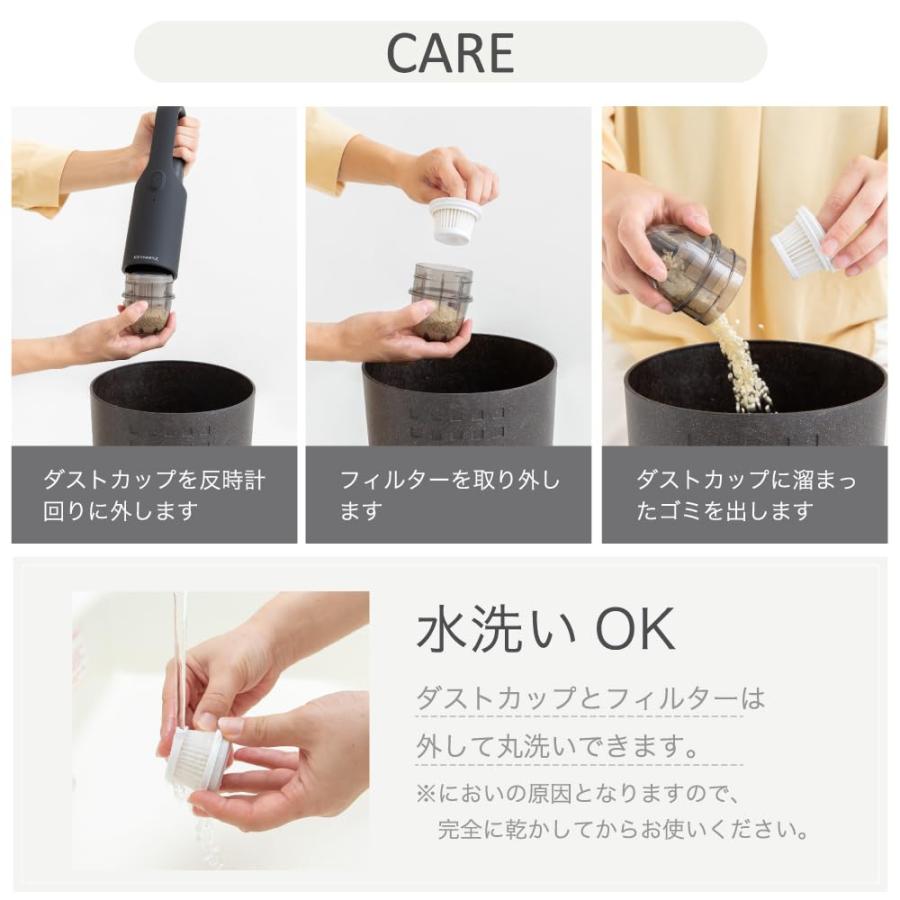 CARE

ダストカップを反時計回りに外します

フィルターを取り外します

ダストカップに溜まったゴミを出します

水洗い OK

ダストカップとフィルターは外して丸洗いできます。

※においの原因となりますので、完全に乾かしてからお使いください。