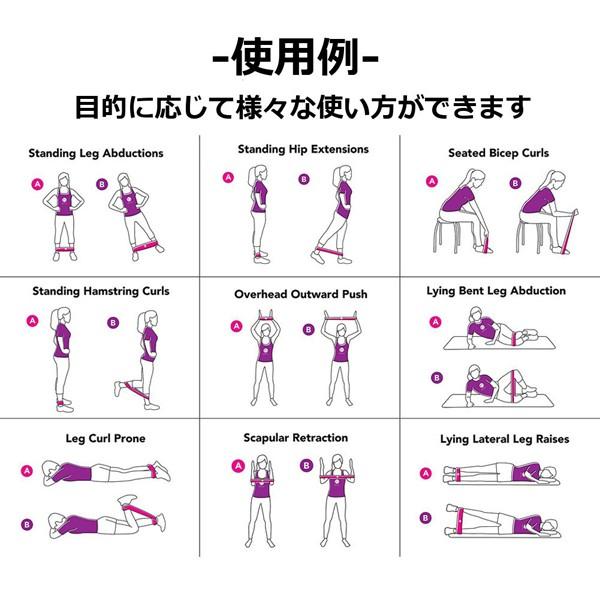 -使用例-
目的に応じて様々な使い方ができます

Standing Leg Abductions
A B

Standing Hip Extensions
A B

Seated Bicep Curls
A B

Standing Hamstring Curls
A B

Overhead Outward Push
A B

Lying Bent Leg Abduction
A
B

Leg Curl Prone
A
B

Scapular Retraction
A B

Lying Lateral Leg Raises
A
B