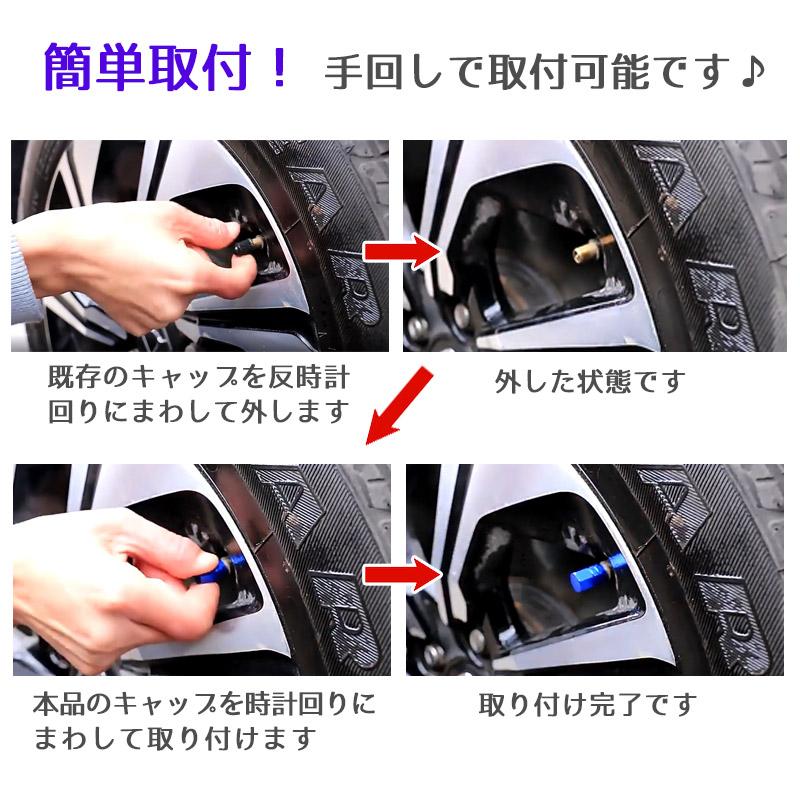 簡単取付！ 手回しで取付可能です♪

既存のキャップを反時計回りにまわして外します

外した状態です

本品のキャップを時計回りにまわして取り付けます

取り付け完了です