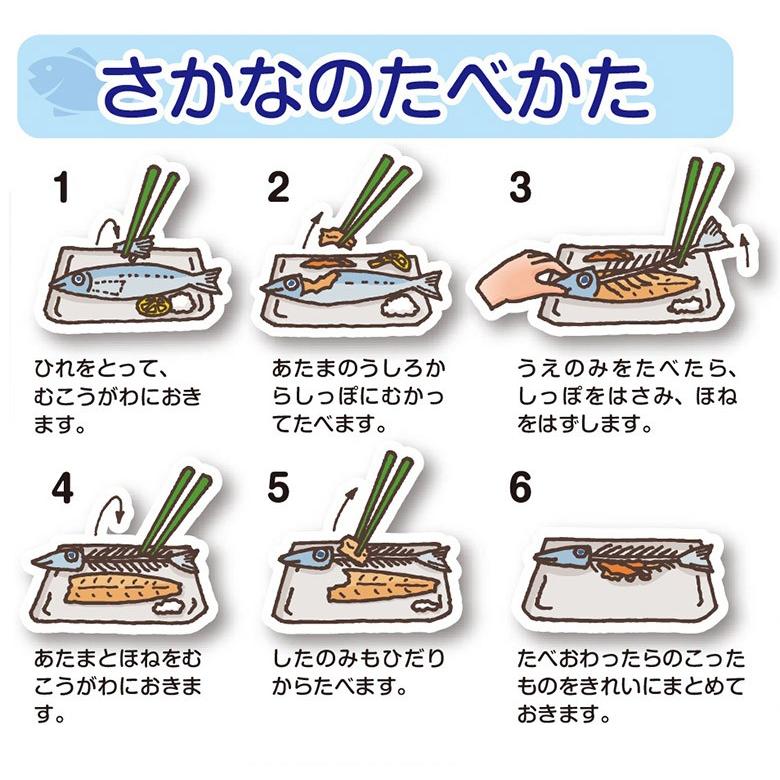 さかなのたべかた

1

ひれをとって、むこうがわにおきます。

2

あたまのうしろからしっぽにむかってたべます。

3

うえのみをたべたら、しっぽをはさみ、ほねをはずします。

4

あたまとほねをむこうがわにおきます。

5

したのみもひだりからたべます。

6

たべおわったらのこったものをきれいにまとめておきます。