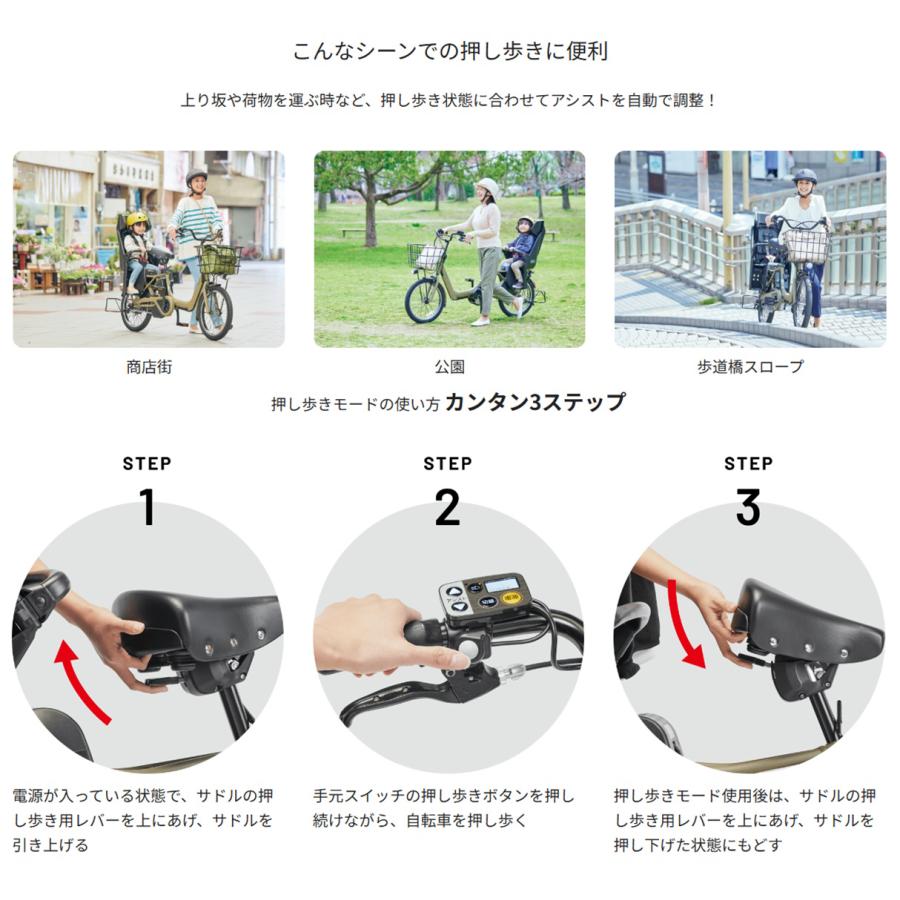 こんなシーンでの押し歩きに便利

上り坂や荷物を運ぶ時など、押し歩き状態に合わせてアシストを自動で調整！

商店街

公園

歩道橋スロープ

押し歩きモードの使い方 カンタン3ステップ

STEP
1

電源が入っている状態で、サドルの押し歩き用レバーを上にあげ、サドルを引き上げる

STEP
2

手元スイッチの押し歩きボタンを押し続けながら、自転車を押し歩く

STEP
3

押し歩きモード使用後は、サドルの押し歩き用レバーを上にあげ、サドルを押し下げた状態にもどす