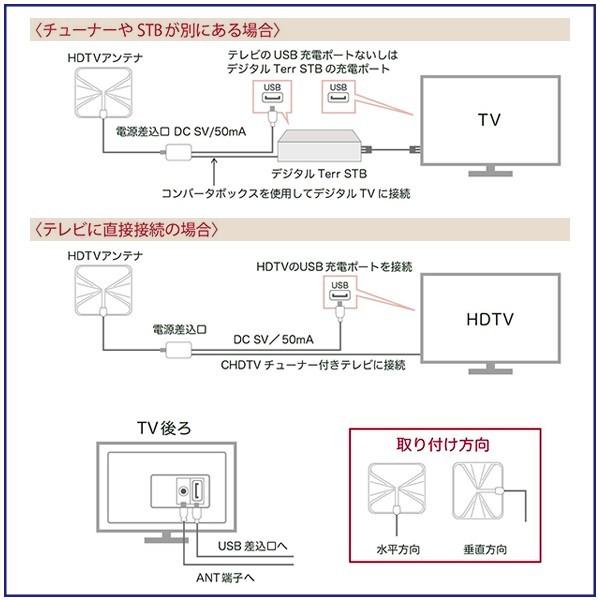 〈チューナーや STB が別にある場合〉

HDTVアンテナ

テレビの USB 充電ポートないしは
デジタル Terr STB の充電ポート

USB

USB

TV

電源差込口 DC SV/50mA

デジタル Terr STB

コンバータボックスを使用してデジタル TV に接続

〈テレビに直接接続の場合〉

HDTVアンテナ

HDTVのUSB 充電ポートを接続

USB

HDTV

電源差込口

DC SV／50mA

CHDTV チューナー付きテレビに接続

TV後ろ

USB 差込口へ

ANT端子へ

取り付け方向

水平方向

垂直方向