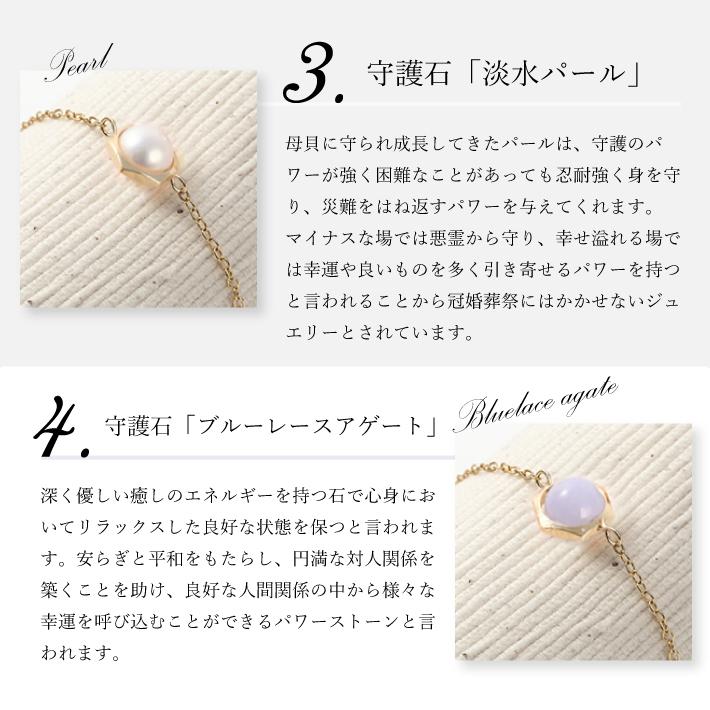 Pearl

3. 守護石「淡水パール」

母貝に守られ成長してきたパールは、守護のパワーが強く困難なことがあっても忍耐強く身を守り、災難をはね返すパワーを与えてくれます。マイナスな場では悪霊から守り、幸せ溢れる場では幸運や良いものを多く引き寄せるパワーを持つと言われることから冠婚葬祭にはかかせないジュエリーとされています。

4. 守護石「ブルーレースアゲート」

Bluelace agate

深く優しい癒しのエネルギーを持つ石で心身においてリラックスした良好な状態を保つと言われます。安らぎと平和をもたらし、円満な対人関係を築くことを助け、良好な人間関係の中から様々な幸運を呼び込むことができるパワーストーンと言われます。