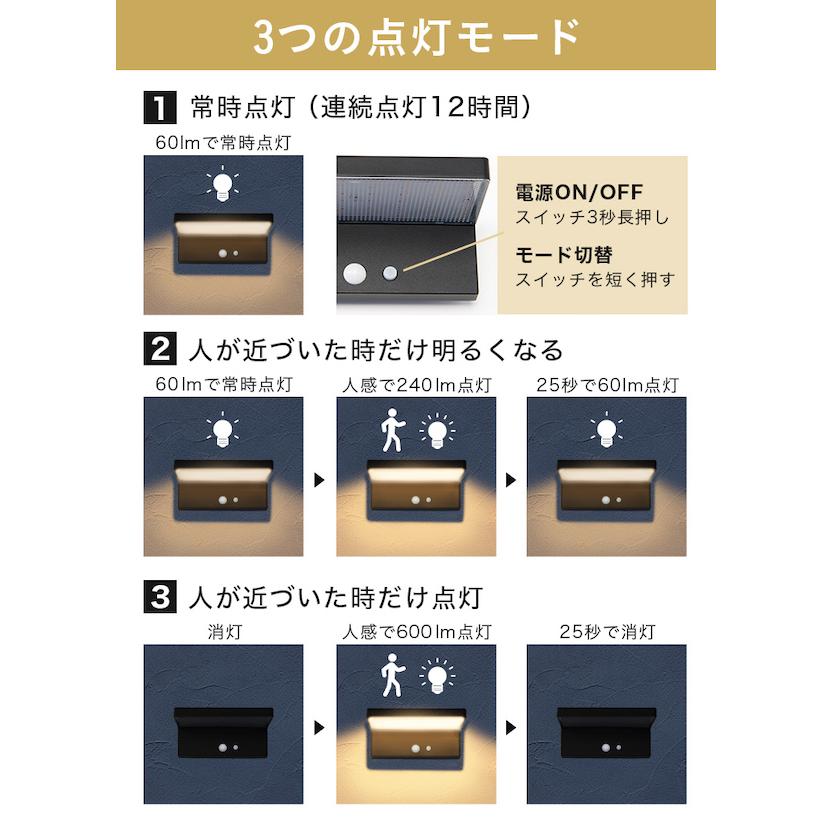 3つの点灯モード

1 常時点灯（連続点灯12時間）

60lmで常時点灯

電源ON/OFF
スイッチ3秒長押し

モード切替
スイッチを短く押す

2 人が近づいた時だけ明るくなる

60lmで常時点灯

人感で240lm点灯

25秒で60lm点灯

3 人が近づいた時だけ点灯

消灯

人感で600lm点灯

25秒で消灯