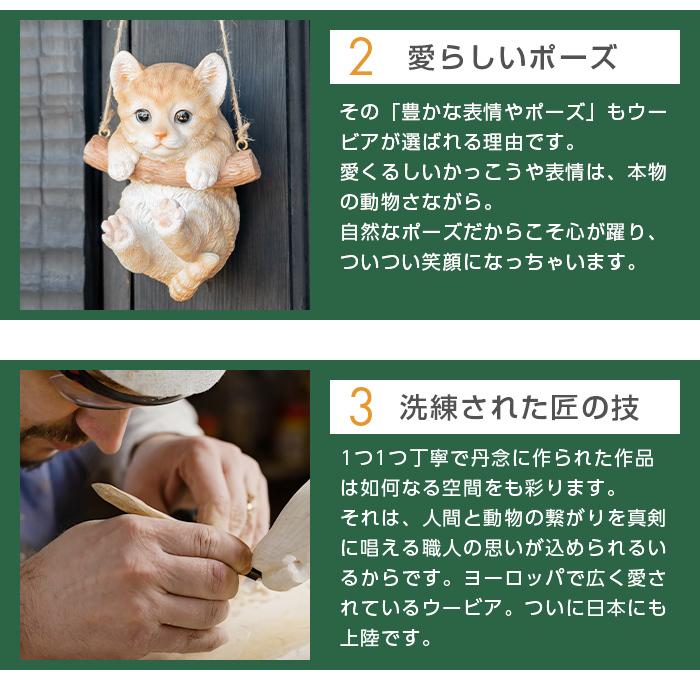 2 愛らしいポーズ

その「豊かな表情やポーズ」もウービアが選ばれる理由です。
愛くるしいかっこうや表情は、本物の動物さながら。
自然なポーズだからこそ心が躍り、ついつい笑顔になっちゃいます。

3 洗練された匠の技

1つ1つ丁寧で丹念に作られた作品は如何なる空間をも彩ります。
それは、人間と動物の繋がりを真剣に唱える職人の思いが込められるいるからです。ヨーロッパで広く愛されているウービア。ついに日本にも上陸です。