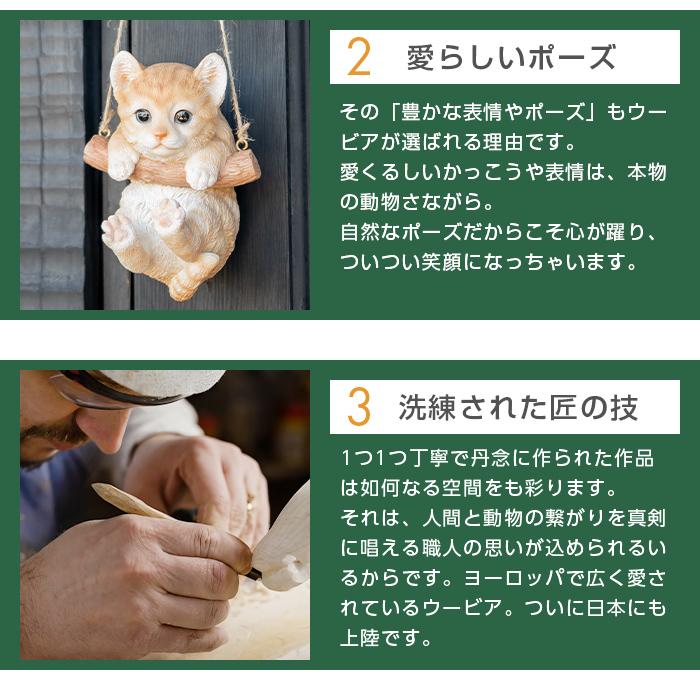 2 愛らしいポーズ

その「豊かな表情やポーズ」もウービアが選ばれる理由です。
愛くるしいかっこうや表情は、本物の動物さながら。
自然なポーズだからこそ心が躍り、ついつい笑顔になっちゃいます。

3 洗練された匠の技

1つ1つ丁寧で丹念に作られた作品は如何なる空間をも彩ります。
それは、人間と動物の繋がりを真剣に唱える職人の思いが込められるいるからです。ヨーロッパで広く愛されているウービア。ついに日本にも上陸です。