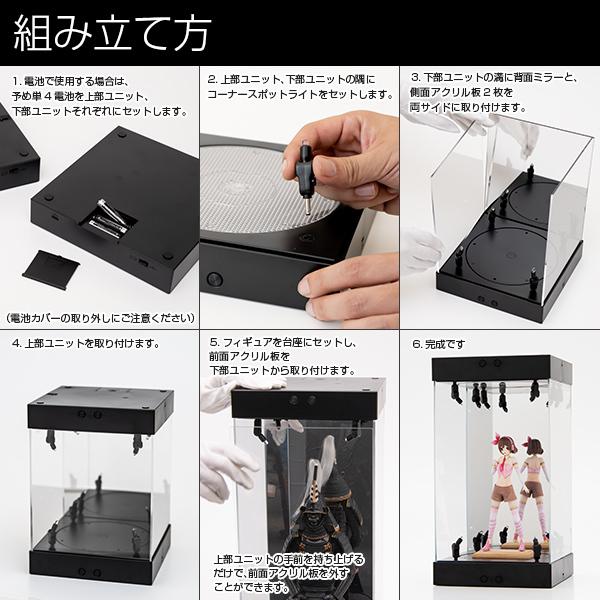 組み立て方

1. 電池で使用する場合は、予め単４電池を上部ユニット、下部ユニットそれぞれにセットします。

（電池カバーの取り外しにご注意ください）

2. 上部ユニット、下部ユニットの隅にコーナースポットライトをセットします。

3. 下部ユニットの溝に背面ミラーと、側面アクリル板２枚を両サイドに取り付けます。

4. 上部ユニットを取り付けます。

5. フィギュアを台座にセットし、前面アクリル板を下部ユニットから取り付けます。

上部ユニットの手前を持ち上げるだけで、前面アクリル板を外すことができます。

6. 完成です