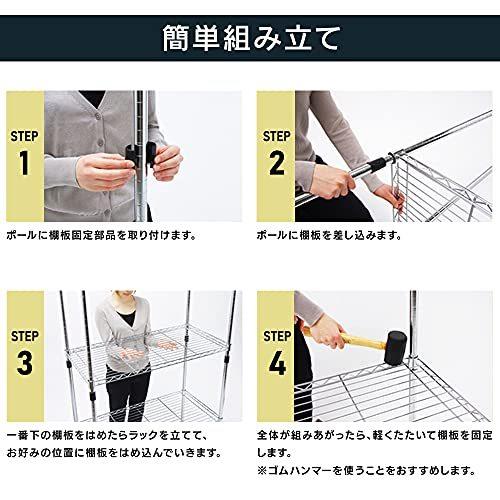 簡単組み立て

STEP 1

ポールに棚板固定部品を取り付けます。

STEP 2

ポールに棚板を差し込みます。

STEP 3

一番下の棚板をはめたらラックを立てて、お好みの位置に棚板をはめ込んでいきます。

STEP 4

全体が組みあがったら、軽くたたいて棚板を固定します。
※ゴムハンマーを使うことをおすすめします。