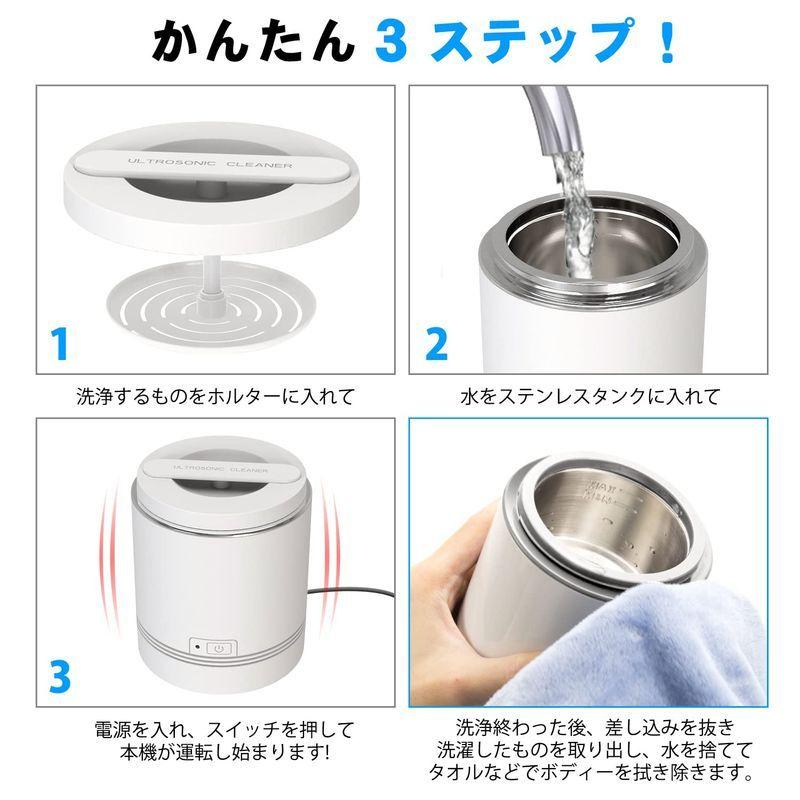 かんたん 3 ステップ！

ULTROSONIC CLEANER

1

洗浄するものをホルターに入れて

2

水をステンレスタンクに入れて

ULTROSONIC CLEANER

3

電源を入れ、スイッチを押して
本機が運転し始まります!

MAX
MIN

洗浄終わった後、差し込みを抜き
洗濯したものを取り出し、水を捨てて
タオルなどでボディーを拭き除きます。