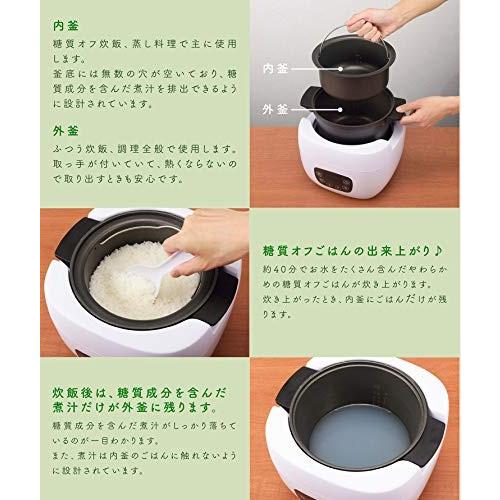 内釜

糖質オフ炊飯、蒸し料理で主に使用します。
釜底には無数の穴が空いており、糖質成分を含んだ煮汁を排出できるように設計されています。

外釜

ふつう炊飯、調理全般で使用します。
取っ手が付いていて、熱くならないので取り出すときも安心です。

内釜

外釜

糖質オフごはんの出来上がり♪

約40分でお水をたくさん含んだやわらかめの糖質オフごはんが炊き上がります。
炊き上がったとき、内釜にごはんだけが残ります。

炊飯後は、糖質成分を含んだ煮汁だけが外釜に残ります。

糖質成分を含んだ煮汁がしっかり落ちているのが一目わかります。
また、煮汁は内釜のごはんに触れないように設計されています。