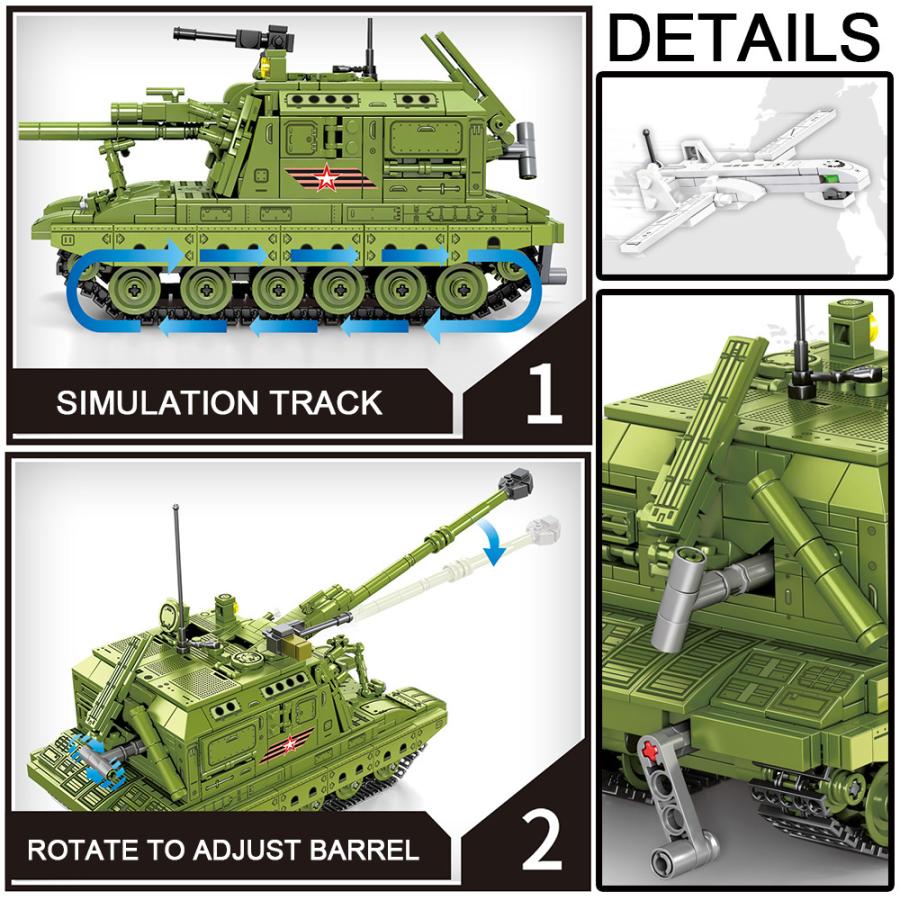 DETAILS

SIMULATION TRACK

1

ROTATE TO ADJUST BARREL

2