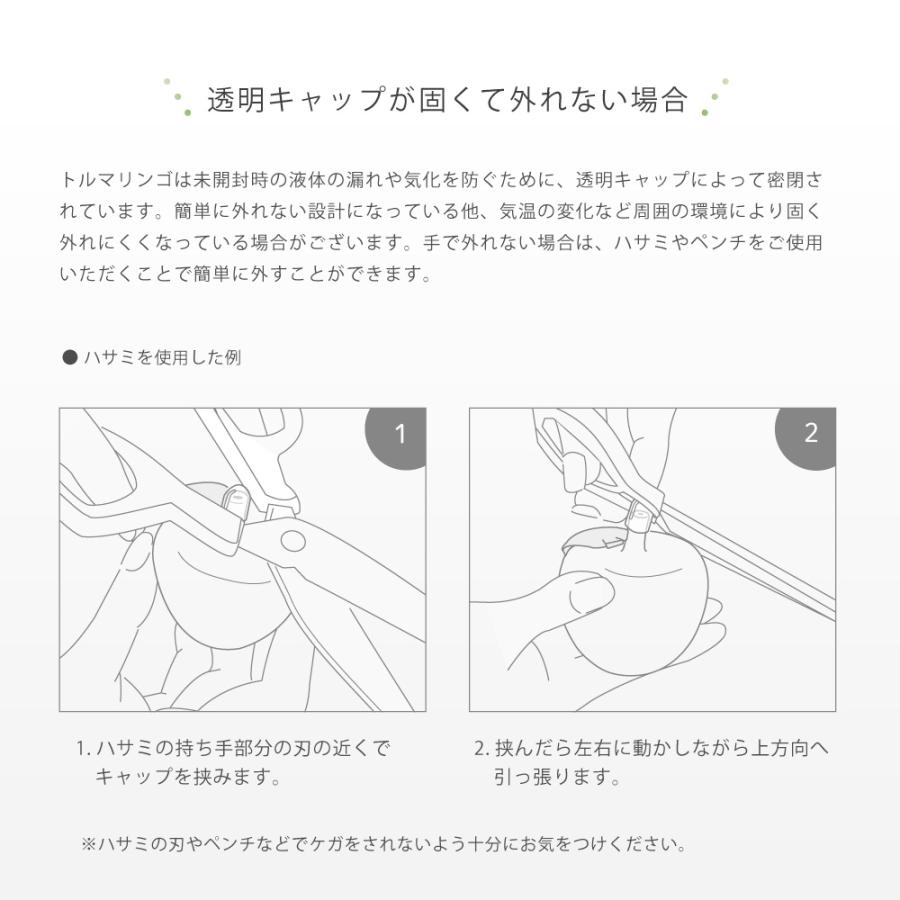 透明キャップが固くて外れない場合

トルマリンゴは未開封時の液体の漏れや気化を防ぐために、透明キャップによって密閉されています。簡単に外れない設計になっている他、気温の変化など周囲の環境により固く外れにくくなっている場合がございます。手で外れない場合は、ハサミやペンチをご使用いただくことで簡単に外すことができます。

● ハサミを使用した例

1

2

1. ハサミの持ち手部分の刃の近くでキャップを挟みます。

2. 挟んだら左右に動かしながら上方向へ引っ張ります。

※ハサミの刃やペンチなどでケガをされないよう十分にお気をつけください。