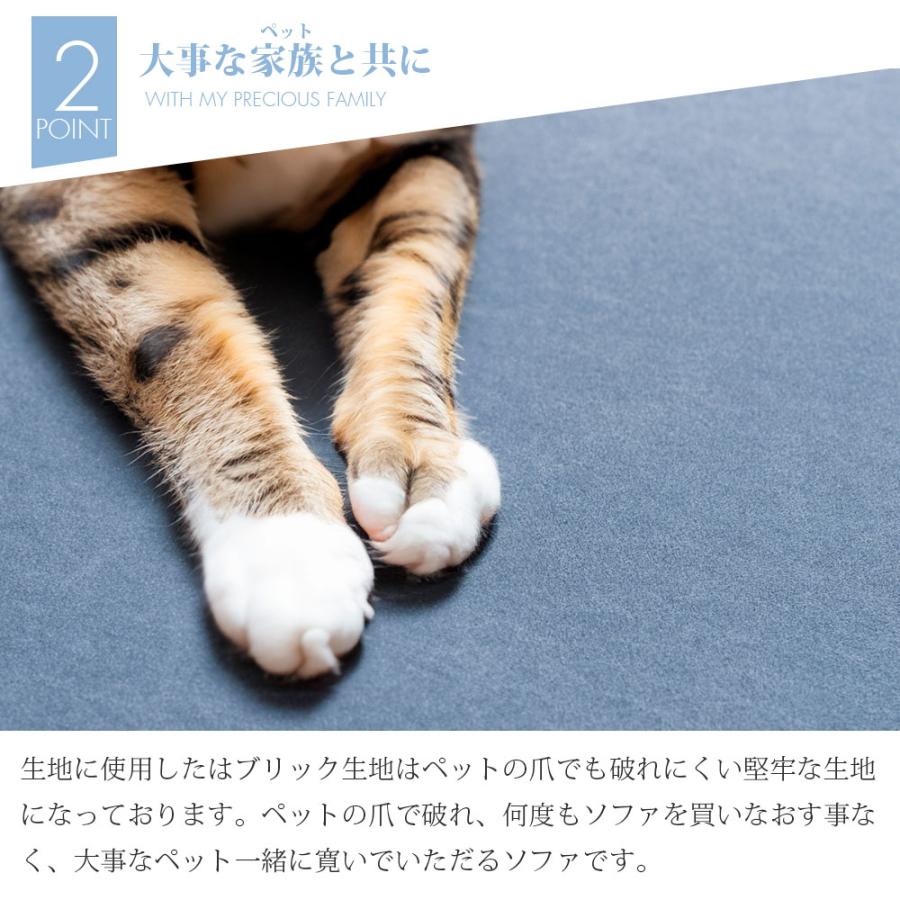 2
POINT

ペット
大事な家族と共に
WITH MY PRECIOUS FAMILY

生地に使用したはブリック生地はペットの爪でも破れにくい堅牢な生地になっております。ペットの爪で破れ、何度もソファを買いなおす事なく、大事なペット一緒に寛いでいただるソファです。