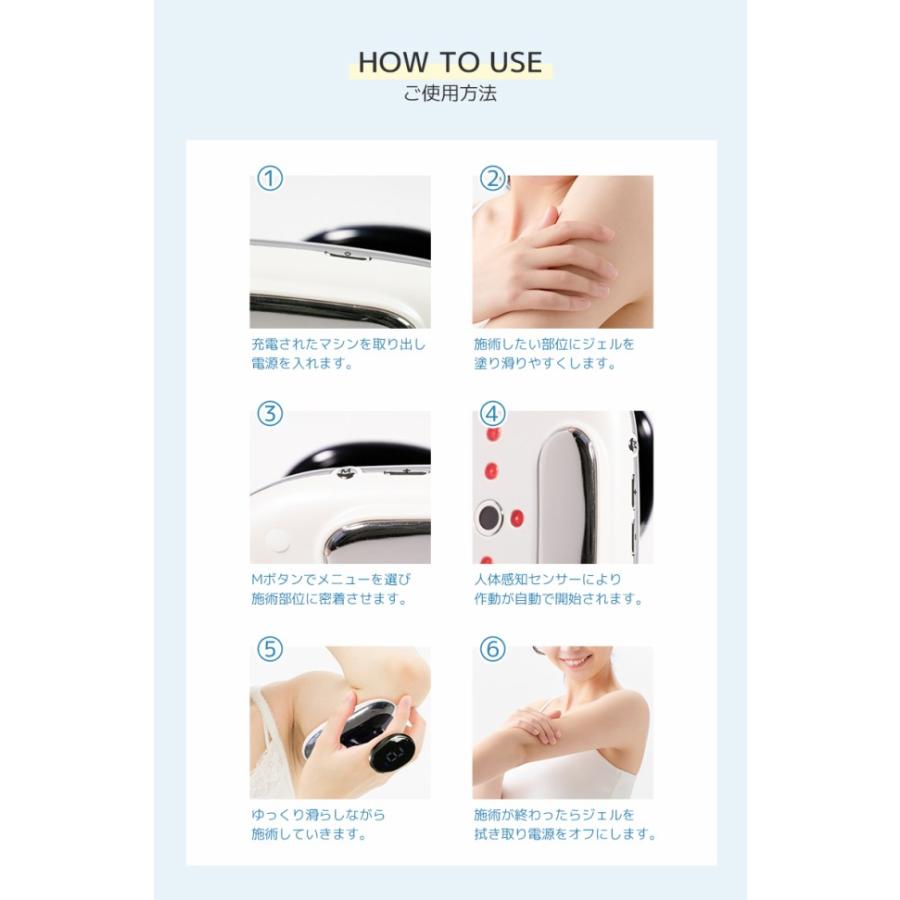 HOW TO USE
ご使用方法

①
充電されたマシンを取り出し電源を入れます。

②
施術したい部位にジェルを塗り滑りやすくします。

③
Mボタンでメニューを選び施術部位に密着させます。

④
人体感知センサーにより作動が自動で開始されます。

⑤
ゆっくり滑らしながら施術していきます。

⑥
施術が終わったらジェルを拭き取り電源をオフにします。