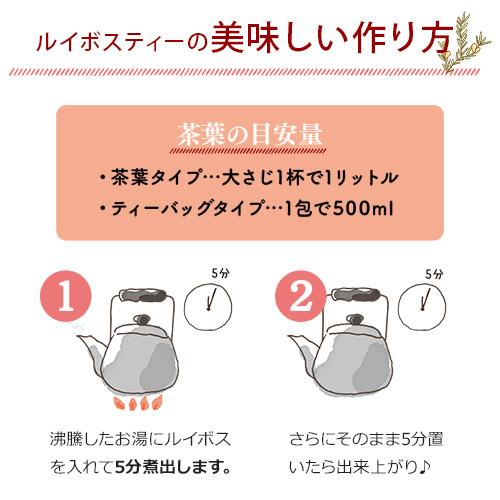 ルイボスティーの美味しい作り方

茶葉の目安量

・茶葉タイプ…大さじ1杯で1リットル
・ティーバッグタイプ…1包で500ml

1

5分

沸騰したお湯にルイボスを入れて5分煮出します。

2

5分

さらにそのまま5分置いたら出来上がり♪