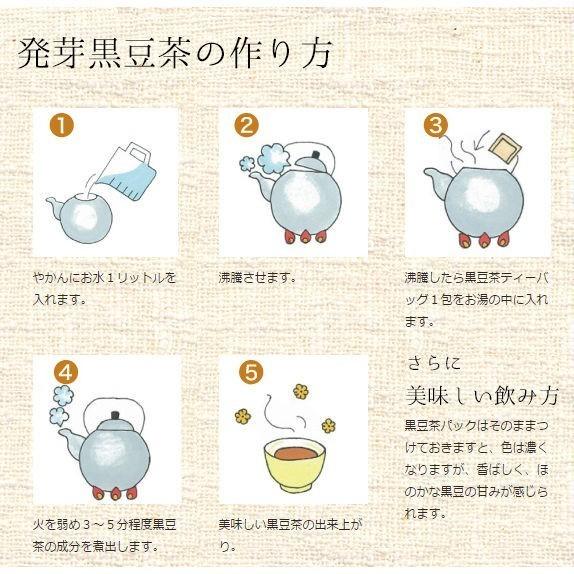 発芽黒豆茶の作り方

1

やかんにお水１リットルを入れます。

2

沸騰させます。

3

沸騰したら黒豆茶ティーバッグ１包をお湯の中に入れます。

4

火を弱め３～５分程度黒豆茶の成分を煮出します。

5

美味しい黒豆茶の出来上がり。

さらに
美味しい飲み方

黒豆茶パックはそのままつけておきますと、色は濃くなりますが、香ばしく、ほのかな黒豆の甘みが感じられます。