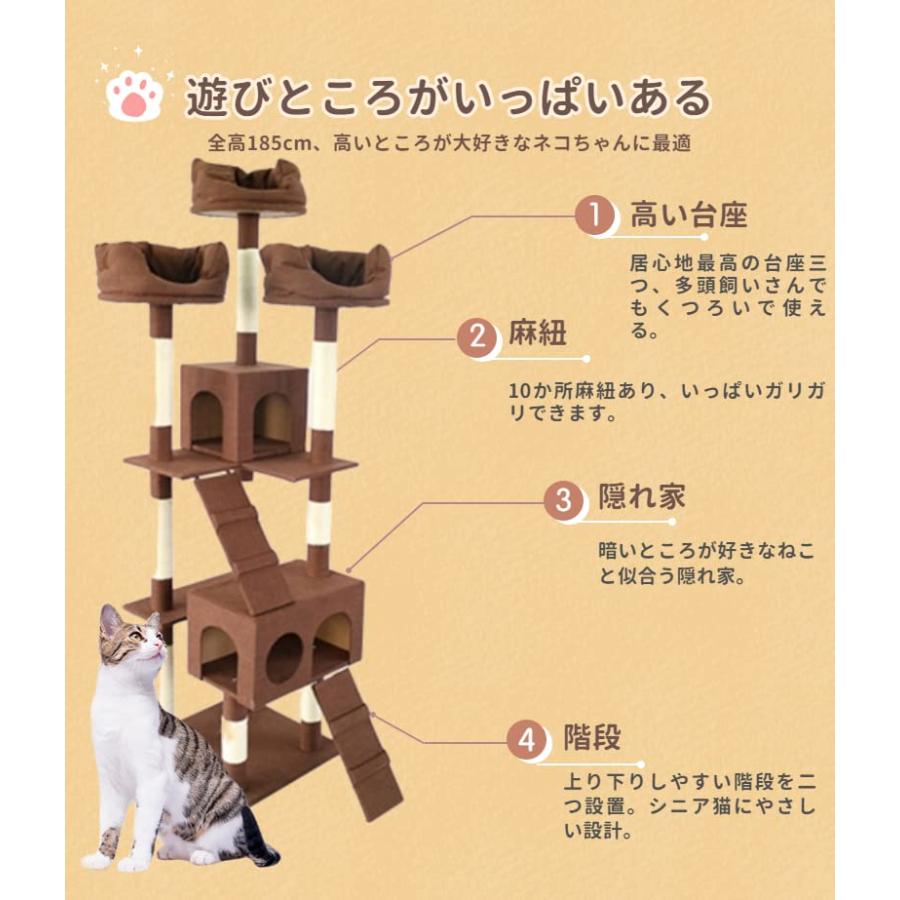 遊びところがいっぱいある

全高185cm、高いところが大好きなネコちゃんに最適

1 高い台座

居心地最高の台座三つ、多頭飼いさんでもくつろいで使える。

2 麻紐

10か所麻紐あり、いっぱいガリガリできます。

3 隠れ家

暗いところが好きなねこと似合う隠れ家。

4 階段

上り下りしやすい階段を二つ設置。シニア猫にやさしい設計。