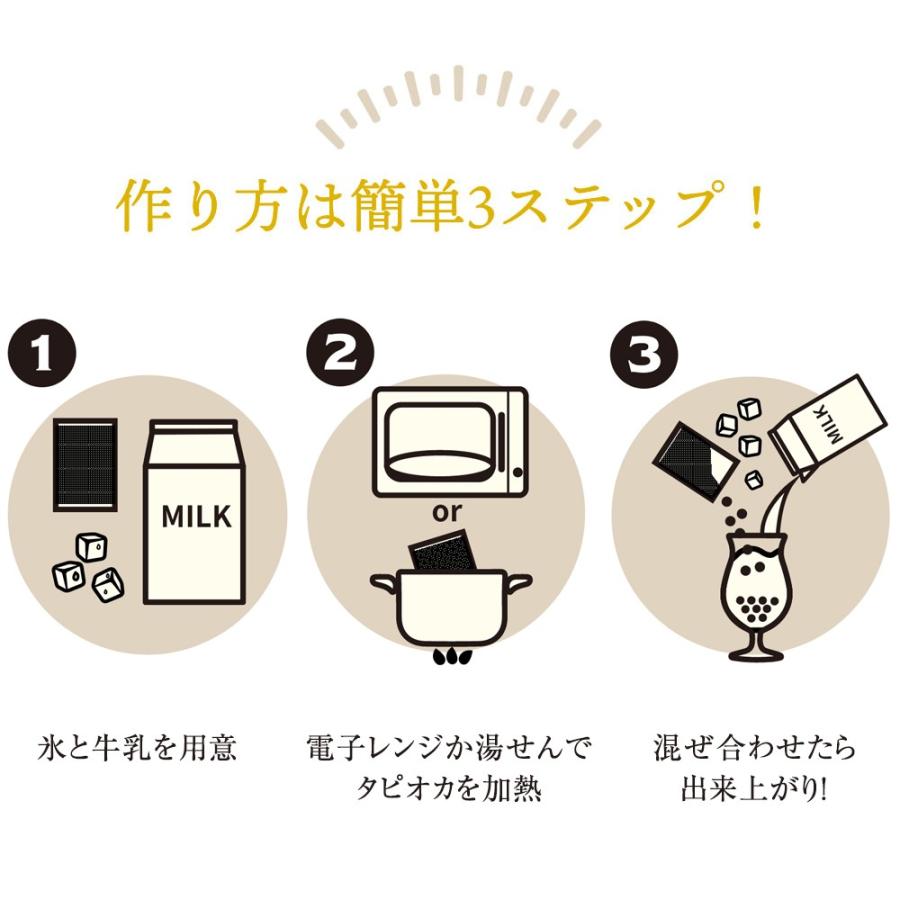 作り方は簡単3ステップ！

1

MILK

氷と牛乳を用意

2

or

電子レンジか湯せんでタピオカを加熱

3

MILK

混ぜ合わせたら出来上がり!